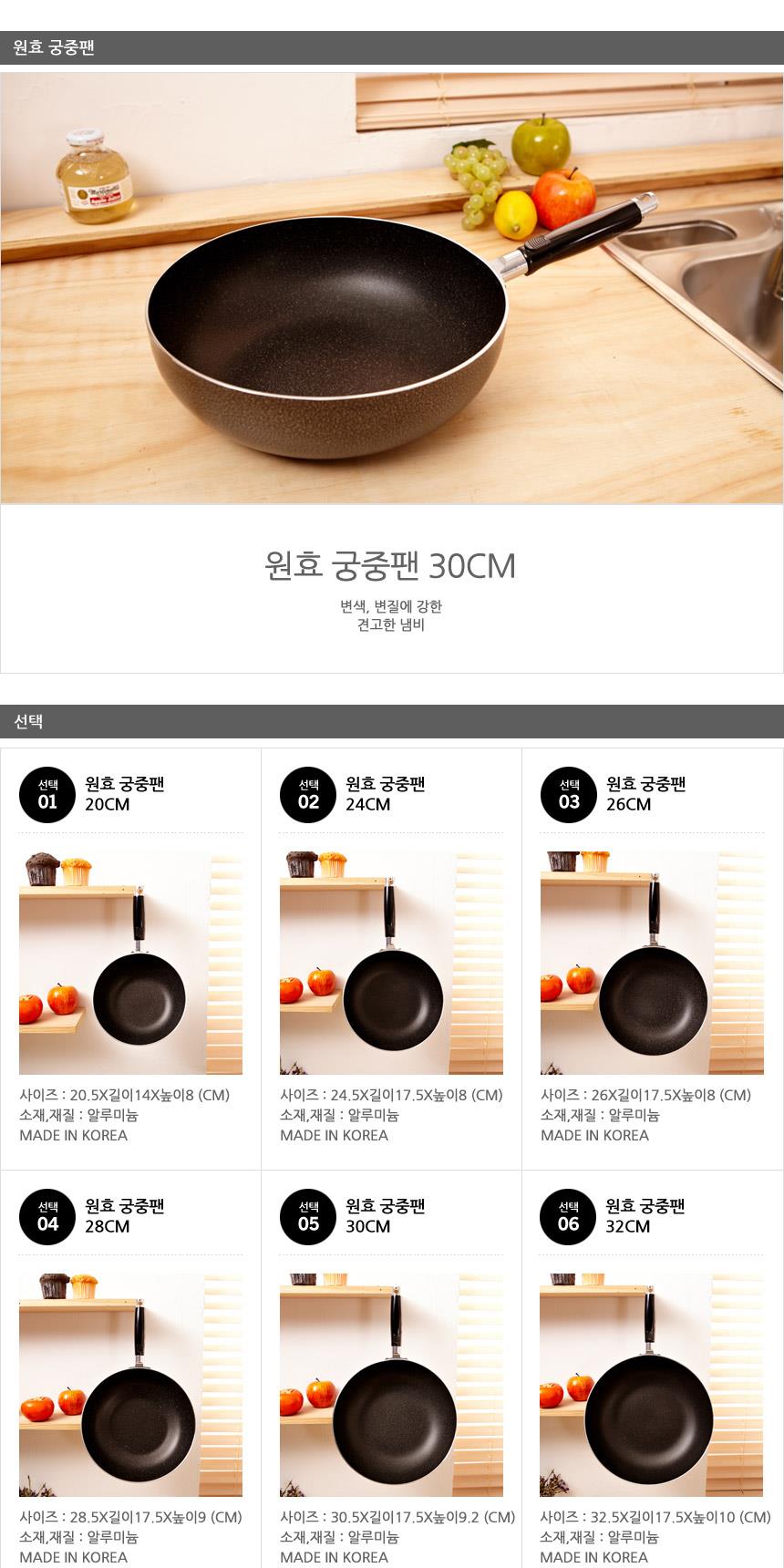 원효 궁중팬

원효 궁중팬 30CM

변색, 변질에 강한
견고한 냄비

선택

선택 01 원효 궁중팬 20CM

사이즈 : 20.5X길이14X높이8 (CM)
소재,재질 : 알루미늄
MADE IN KOREA

선택 02 원효 궁중팬 24CM

사이즈 : 24.5X길이17.5X높이8 (CM)
소재,재질 : 알루미늄
MADE IN KOREA

선택 03 원효 궁중팬 26CM

사이즈 : 26X길이17.5X높이8 (CM)
소재,재질 : 알루미늄
MADE IN KOREA

선택 04 원효 궁중팬 28CM

사이즈 : 28.5X길이17.5X높이9 (CM)
소재,재질 : 알루미늄
MADE IN KOREA

선택 05 원효 궁중팬 30CM

사이즈 : 30.5X길이17.5X높이9.2 (CM)
소재,재질 : 알루미늄
MADE IN KOREA

선택 06 원효 궁중팬 32CM

사이즈 : 32.5X길이17.5X높이10 (CM)
소재,재질 : 알루미늄
MADE IN KOREA