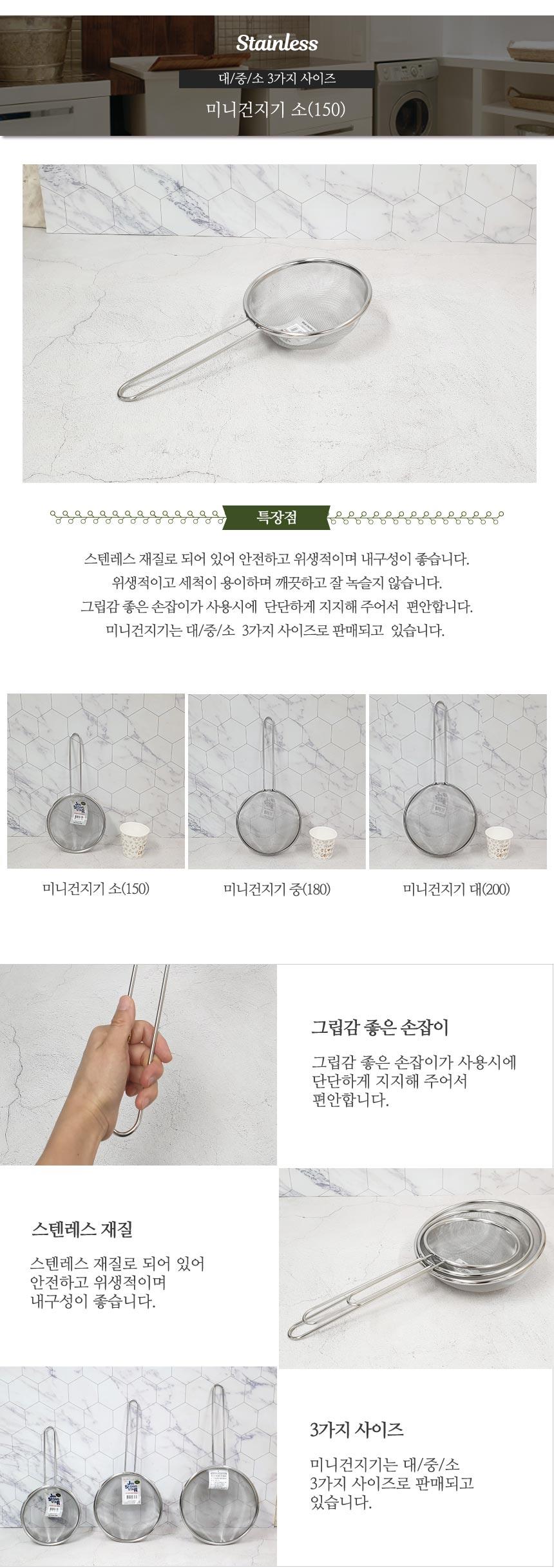 Stainless

대/중/소 3가지 사이즈

미니건지기 소(150)

특장점

스텐레스 재질로 되어 있어 안전하고 위생적이며 내구성이 좋습니다.
위생적이고 세척이 용이하며 깨끗하고 잘 녹슬지 않습니다.
그립감 좋은 손잡이가 사용시에 단단하게 지지해 주어서 편안합니다.
미니건지기는 대/중/소 3가지 사이즈로 판매되고 있습니다.

미니건지기 소(150)

미니건지기 중(180)

미니건지기 대(200)

그립감 좋은 손잡이

그립감 좋은 손잡이가 사용시에 단단하게 지지해 주어서 편안합니다.

스텐레스 재질

스텐레스 재질로 되어 있어 안전하고 위생적이며 내구성이 좋습니다.

3가지 사이즈

미니건지기는 대/중/소 3가지 사이즈로 판매되고 있습니다.