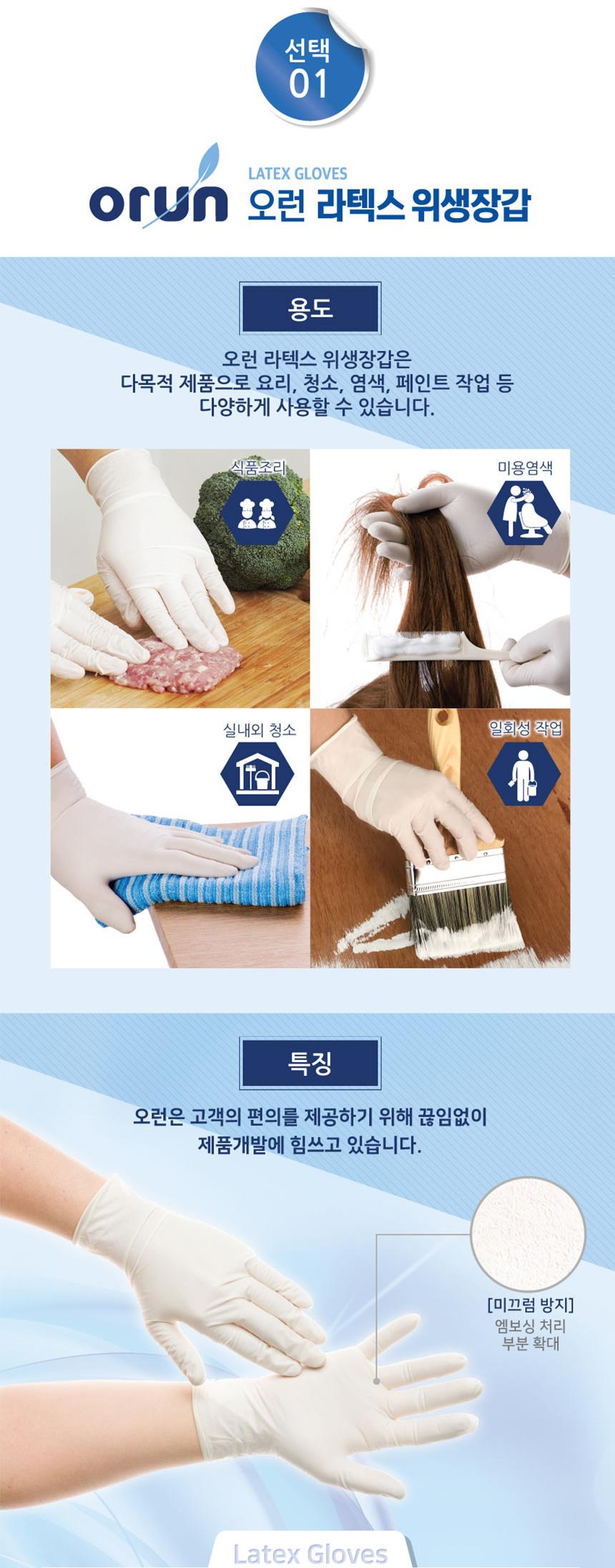 선택
01

orun LATEX GLOVES
오런 라텍스 위생장갑

용도

오런 라텍스 위생장갑은
다목적 제품으로 요리, 청소, 염색, 페인트 작업 등
다양하게 사용할 수 있습니다.

식품조리

미용염색

실내외 청소

일회성 작업

특징

오런은 고객의 편의를 제공하기 위해 끊임없이
제품개발에 힘쓰고 있습니다.

[미끄럼 방지]
엠보싱 처리
부분 확대

Latex Gloves