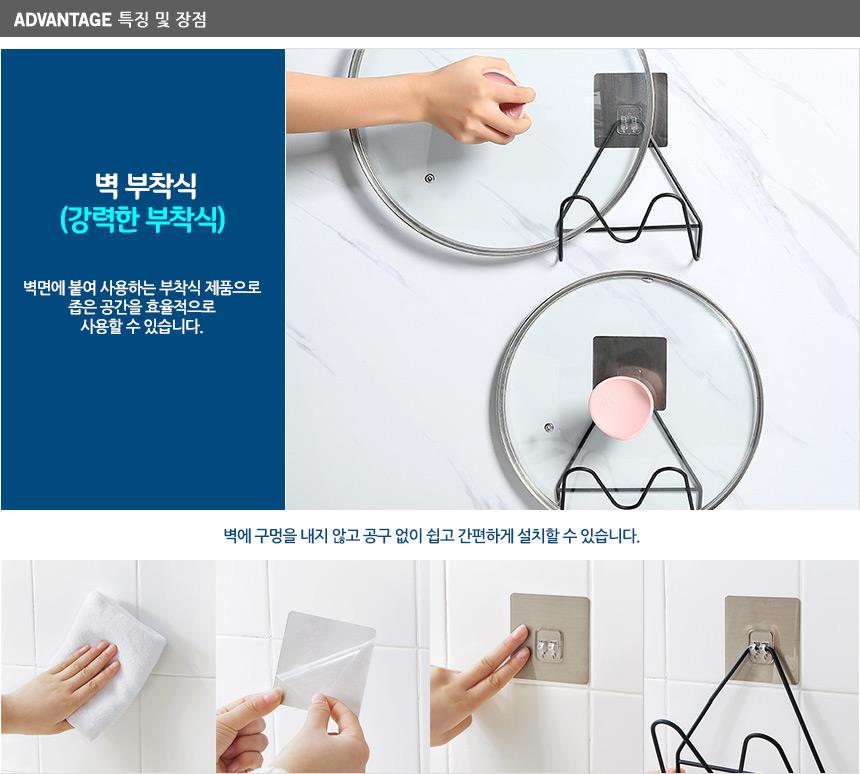 ADVANTAGE 특징 및 장점

벽 부착식
(강력한 부착식)

벽면에 붙여 사용하는 부착식 제품으로
좁은 공간을 효율적으로
사용할 수 있습니다.

벽에 구멍을 내지 않고 공구 없이 쉽고 간편하게 설치할 수 있습니다.