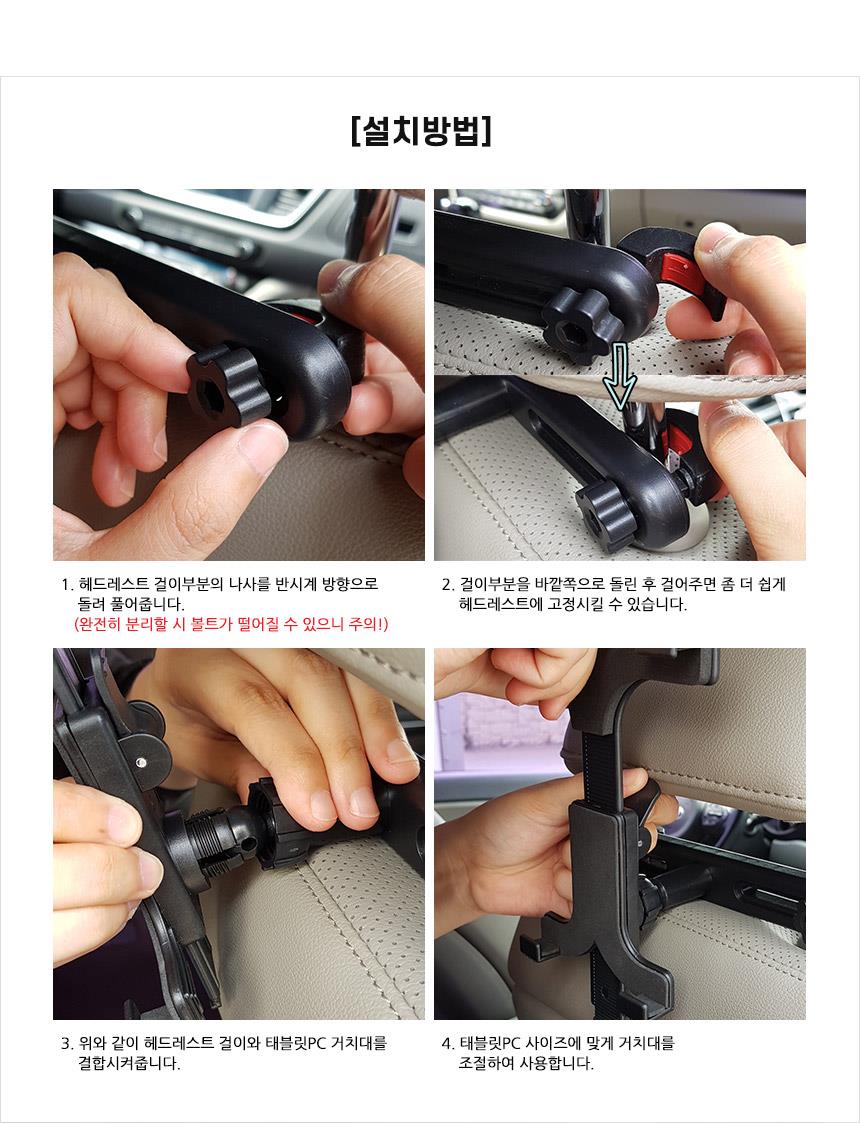 [설치방법]

1. 헤드레스트 걸이부분의 나사를 반시계 방향으로 돌려 풀어줍니다.
(완전히 분리할 시 볼트가 떨어질 수 있으니 주의!)

2. 걸이부분을 바깥쪽으로 돌린 후 걸어주면 좀 더 쉽게 헤드레스트에 고정시킬 수 있습니다.

3. 위와 같이 헤드레스트 걸이와 태블릿PC 거치대를 결합시켜줍니다.

4. 태블릿PC 사이즈에 맞게 거치대를 조절하여 사용합니다.