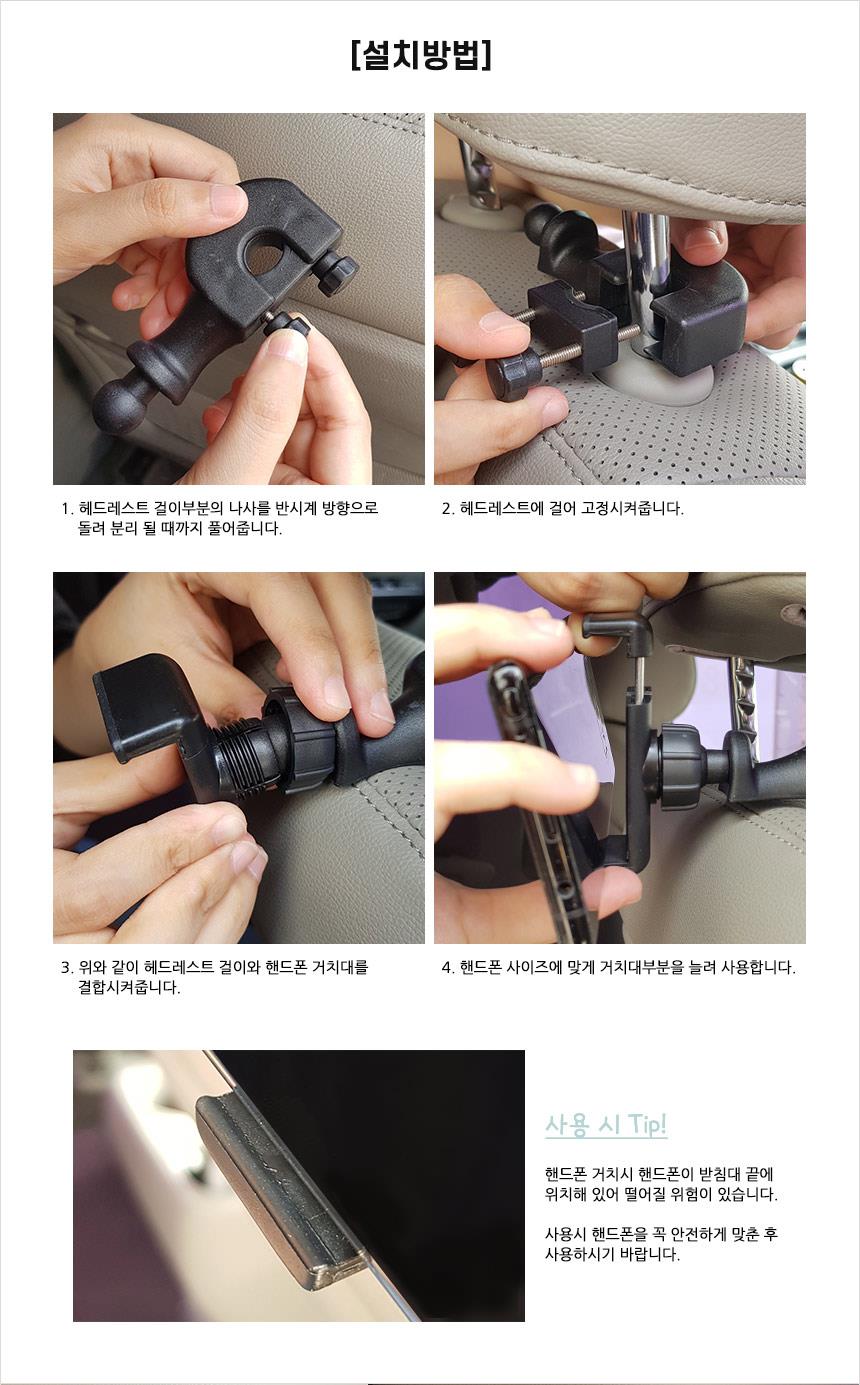 [설치방법]

1. 헤드레스트 걸이부분의 나사를 반시계 방향으로 돌려 분리 될 때까지 풀어줍니다.

2. 헤드레스트에 걸어 고정시켜줍니다.

3. 위와 같이 헤드레스트 걸이와 핸드폰 거치대를 결합시켜줍니다.

4. 핸드폰 사이즈에 맞게 거치대부분을 늘려 사용합니다.

사용 시 Tip!

핸드폰 거치시 핸드폰이 받침대 끝에 위치해 있어 떨어질 위험이 있습니다.

사용시 핸드폰을 꼭 안전하게 맞춘 후 사용하시기 바랍니다.