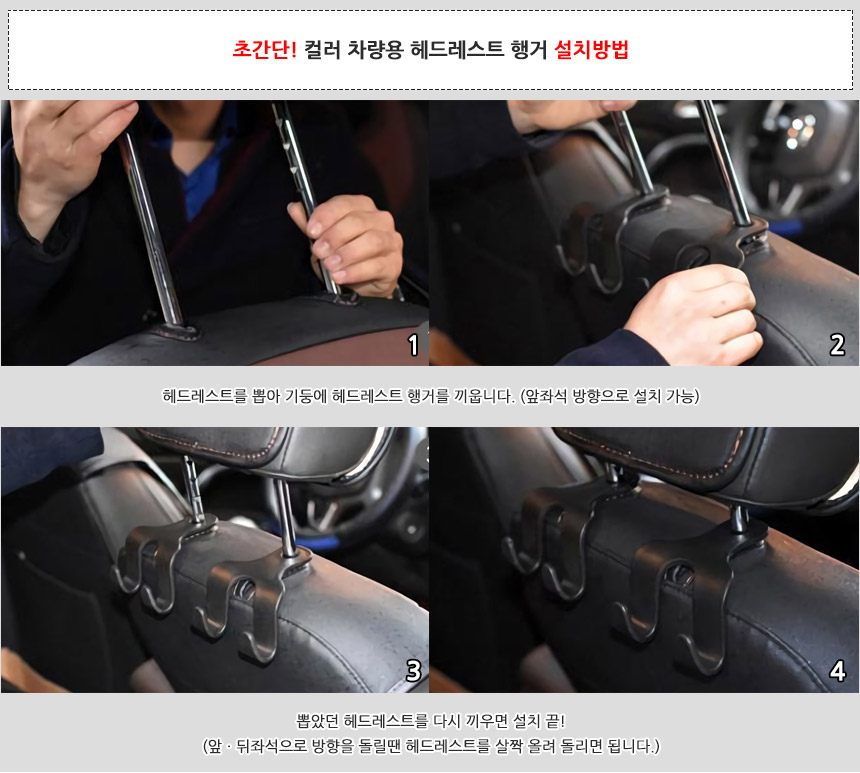 초간단! 컬러 차량용 헤드레스트 행거 설치방법

1

2

헤드레스트를 뽑아 기둥에 헤드레스트 행거를 끼웁니다. (앞좌석 방향으로 설치 가능)

3

4

뽑았던 헤드레스트를 다시 끼우면 설치 끝!
(앞 · 뒤좌석으로 방향을 돌릴땐 헤드레스트를 살짝 올려 돌리면 됩니다.)