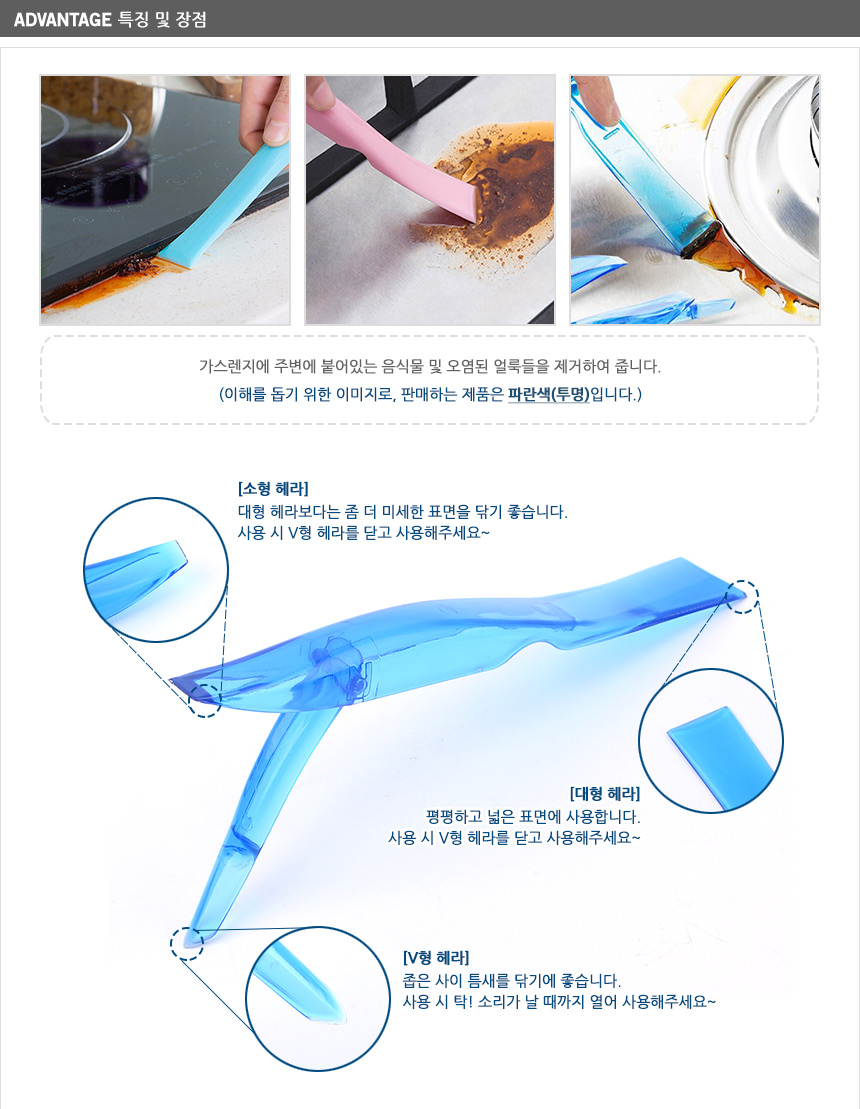 ADVANTAGE 특징 및 장점

가스렌지에 주변에 붙어있는 음식물 및 오염된 얼룩들을 제거하여 줍니다.
(이해를 돕기 위한 이미지로, 판매하는 제품은 파란색(투명)입니다.)

[소형 헤라]
대형 헤라보다는 좀 더 미세한 표면을 닦기 좋습니다.
사용 시 V형 헤라를 닫고 사용해주세요~

[대형 헤라]
평평하고 넓은 표면에 사용합니다.
사용 시 V형 헤라를 닫고 사용해주세요~

[V형 헤라]
좁은 사이 틈새를 닦기에 좋습니다.
사용 시 탁! 소리가 날 때까지 열어 사용해주세요~