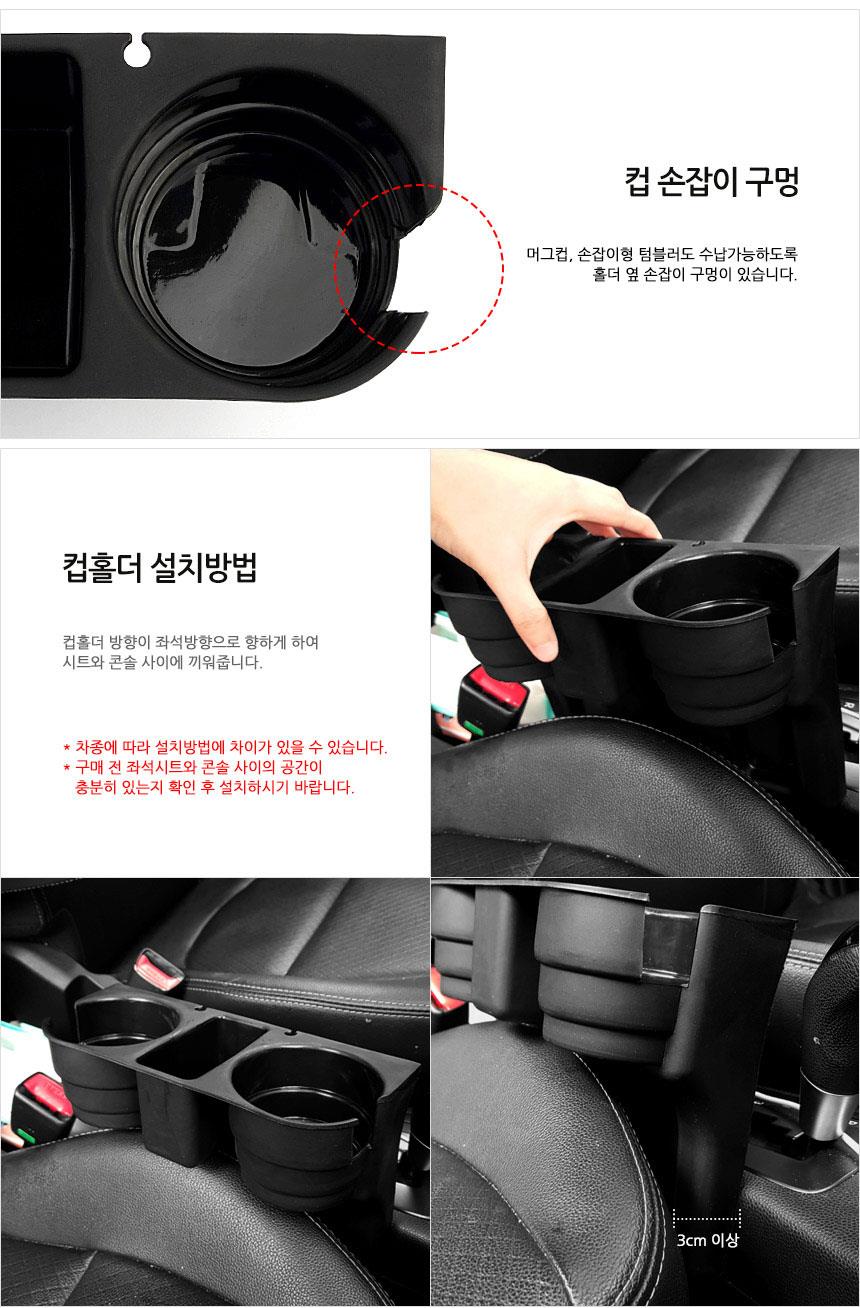 컵 손잡이 구멍

머그컵, 손잡이형 텀블러도 수납가능하도록
홀더 옆 손잡이 구멍이 있습니다.

컵홀더 설치방법

컵홀더 방향이 좌석방향으로 향하게 하여
시트와 콘솔 사이에 끼워줍니다.

* 차종에 따라 설치방법에 차이가 있을 수 있습니다.
* 구매 전 좌석시트와 콘솔 사이의 공간이
충분히 있는지 확인 후 설치하시기 바랍니다.

3cm 이상