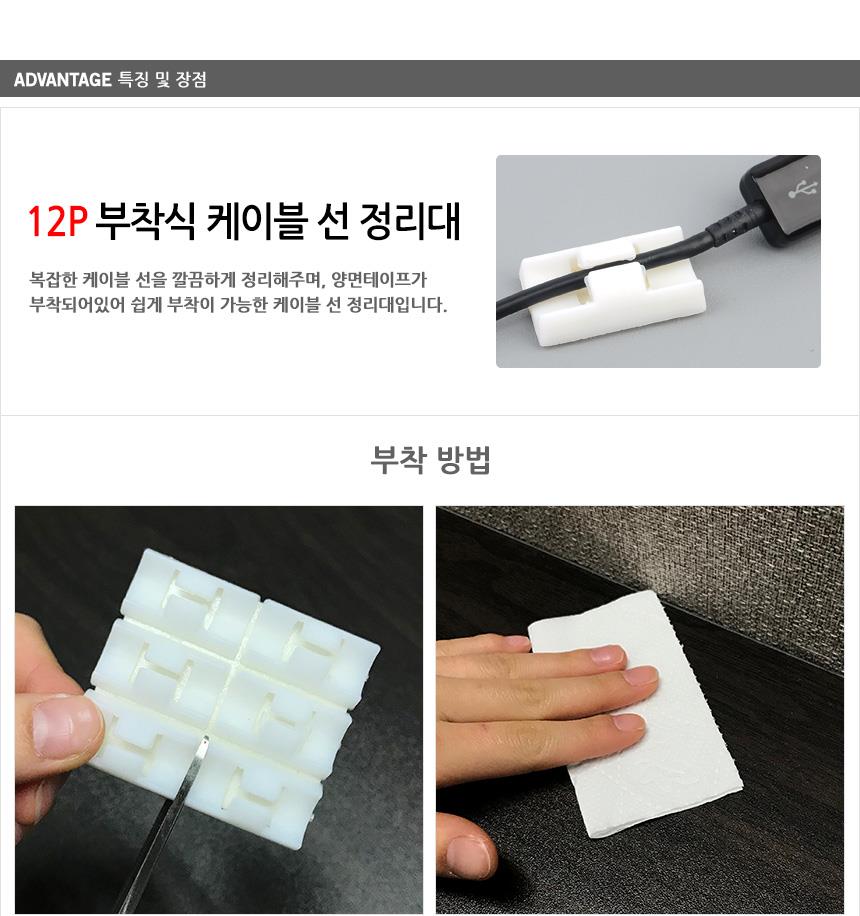 ADVANTAGE 특징 및 장점

12P 부착식 케이블 선 정리대

복잡한 케이블 선을 깔끔하게 정리해주며, 양면테이프가 부착되어있어 쉽게 부착이 가능한 케이블 선 정리대입니다.

부착 방법