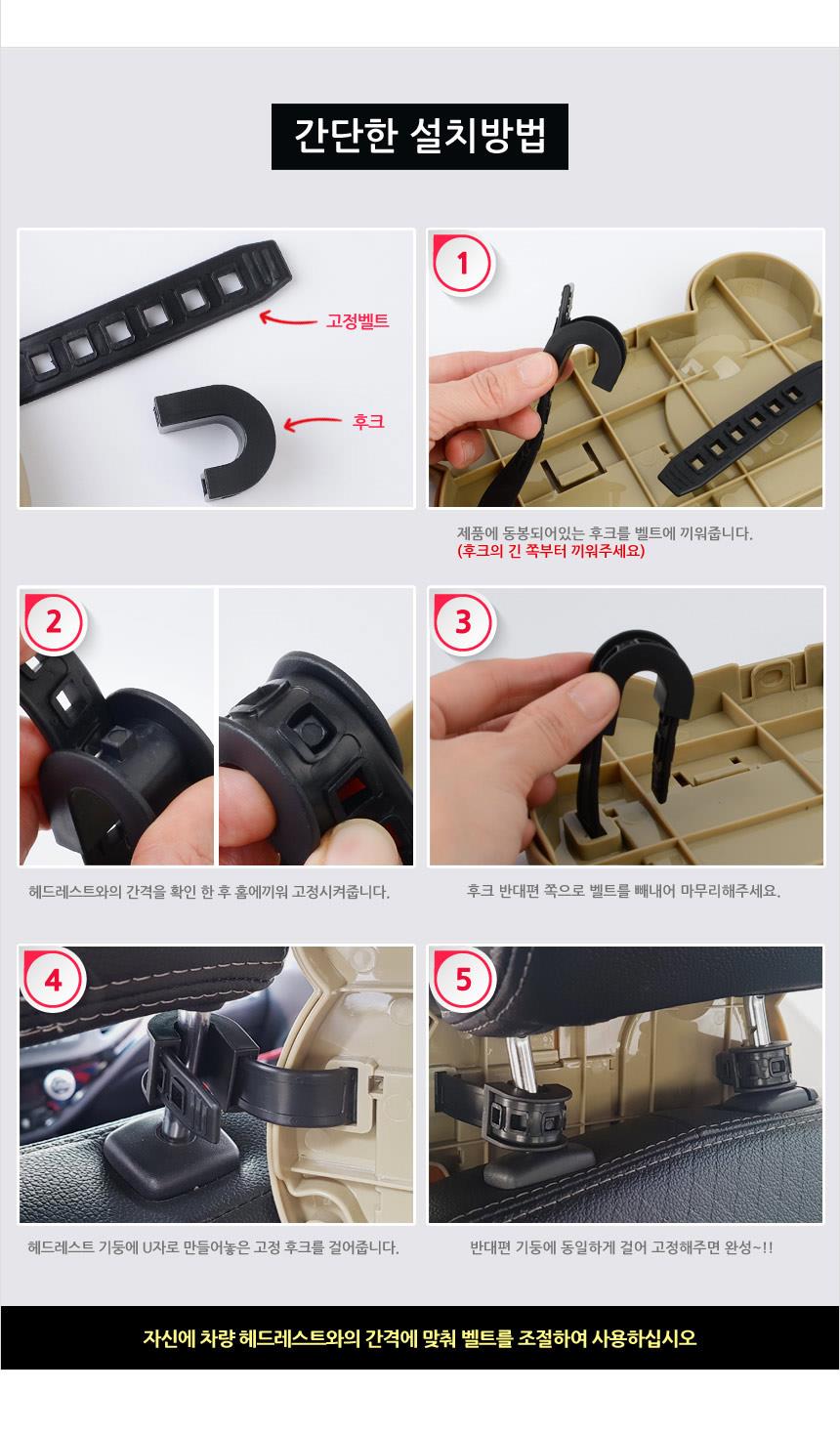 간단한 설치방법

고정벨트

후크

1

제품에 동봉되어있는 후크를 벨트에 끼워줍니다.
(후크의 긴 쪽부터 끼워주세요)

2

헤드레스트와의 간격을 확인 한 후 홈에끼워 고정시켜줍니다.

3

후크 반대편 쪽으로 벨트를 빼내어 마무리해주세요.

4

헤드레스트 기둥에 U자로 만들어놓은 고정 후크를 걸어줍니다.

5

반대편 기둥에 동일하게 걸어 고정해주면 완성~!!

자신에 차량 헤드레스트와의 간격에 맞춰 벨트를 조절하여 사용하십시오