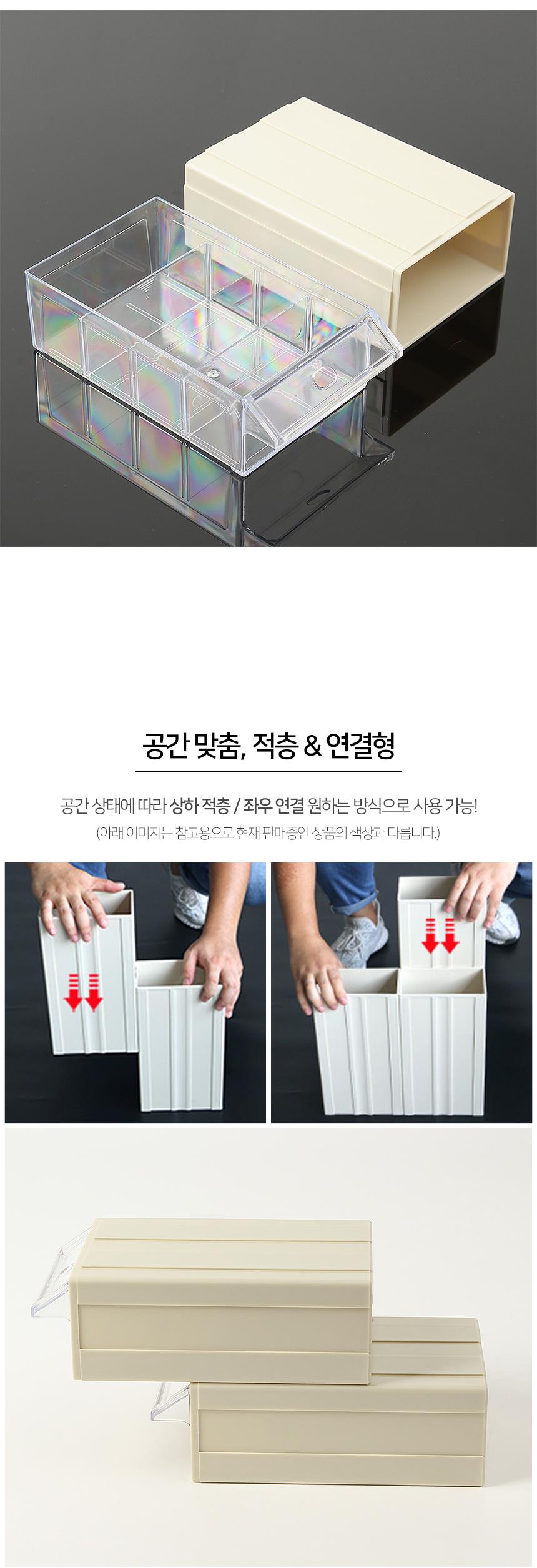 공간 맞춤, 적층 & 연결형

공간 상태에 따라 상하 적층 / 좌우 연결 원하는 방식으로 사용 가능!
(아래 이미지는 참고용으로 현재 판매중인 상품의 색상과 다릅니다.)