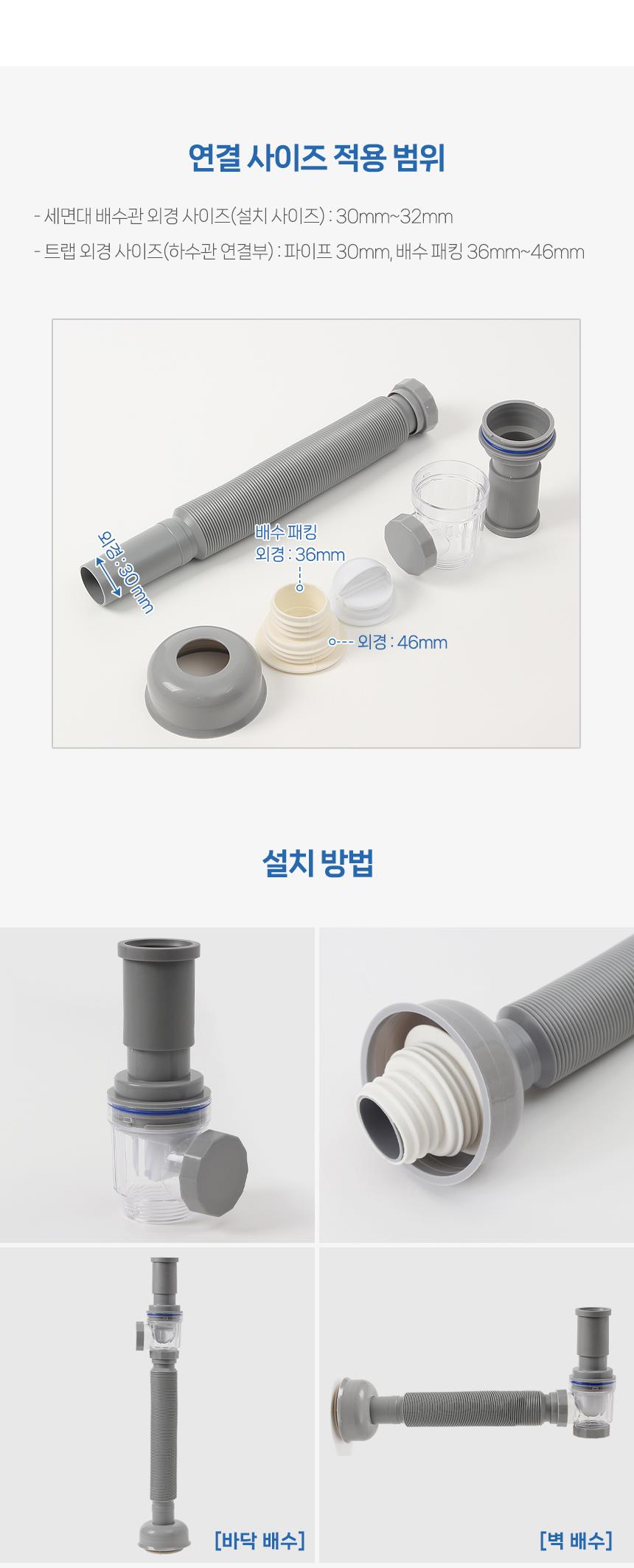 연결 사이즈 적용 범위

- 세면대 배수관 외경 사이즈(설치 사이즈) : 30mm~32mm
- 트랩 외경 사이즈(하수관 연결부) : 파이프 30mm, 배수 패킹 36mm~46mm

외경 : 30mm

배수 패킹
외경 : 36mm

외경 : 46mm

설치 방법

[바닥 배수]

[벽 배수]