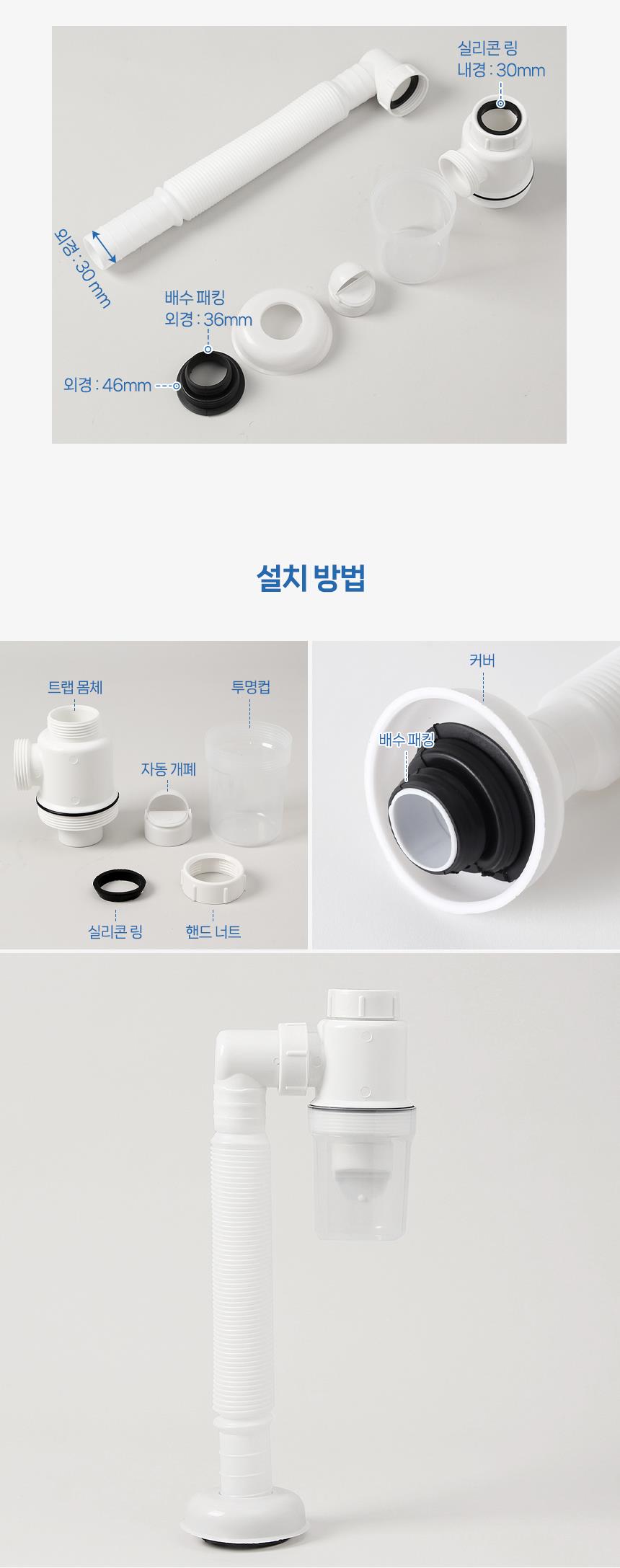 실리콘 링
내경 : 30mm

외경 : 30 mm

배수 패킹
외경 : 36mm

외경 : 46mm

설치 방법

트랩 몸체

투명컵

자동 개폐

실리콘 링

핸드 너트

커버

배수 패킹