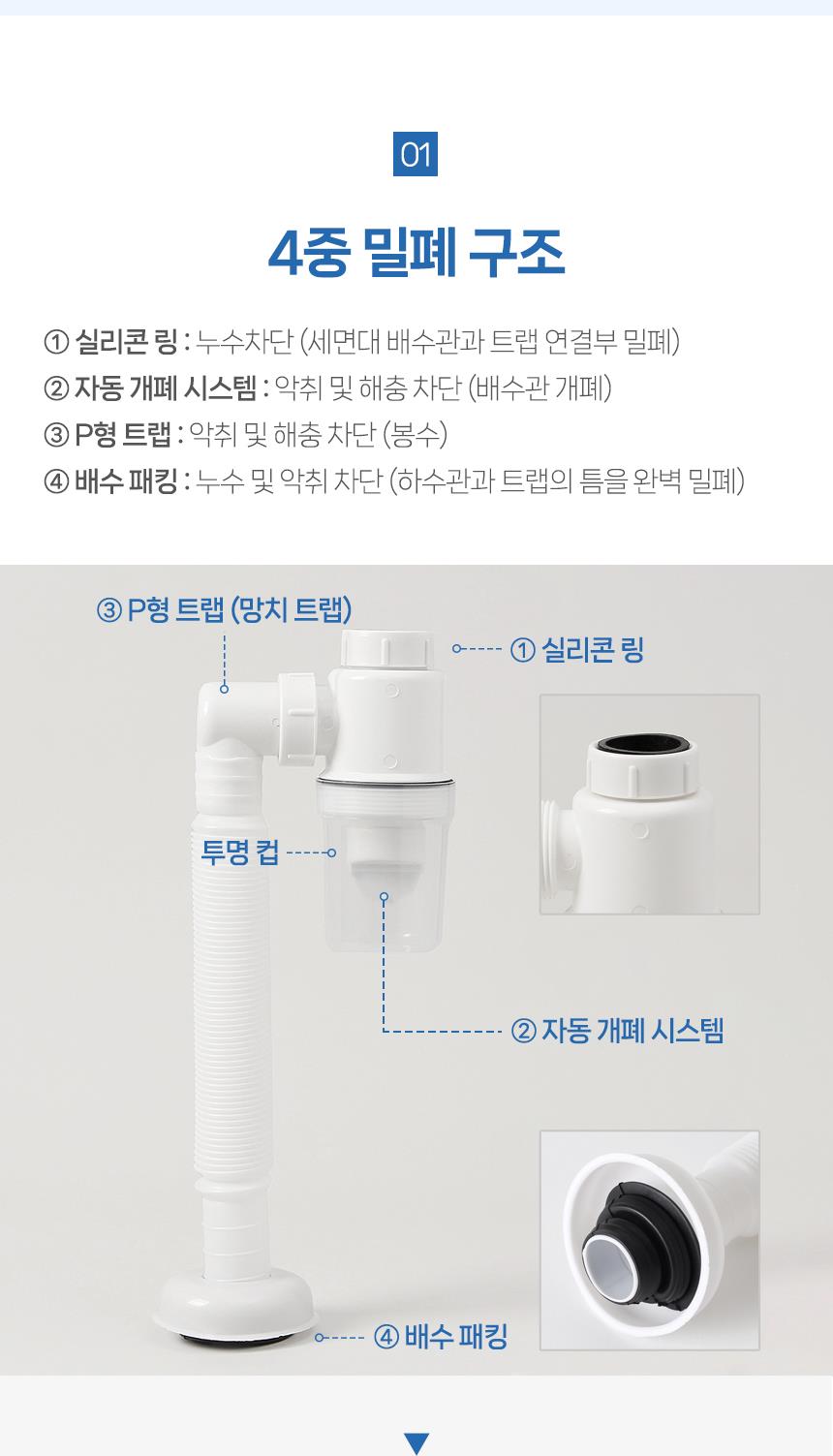 01

4중 밀폐 구조

① 실리콘 링 : 누수차단 (세면대 배수관과 트랩 연결부 밀폐)
② 자동 개폐 시스템 : 악취 및 해충 차단 (배수관 개폐)
③ P형 트랩 : 악취 및 해충 차단 (봉수)
④ 배수 패킹 : 누수 및 악취 차단 (하수관과 트랩의 틈을 완벽 밀폐)

③ P형 트랩 (망치 트랩)

① 실리콘 링

투명 컵

② 자동 개폐 시스템

④ 배수 패킹