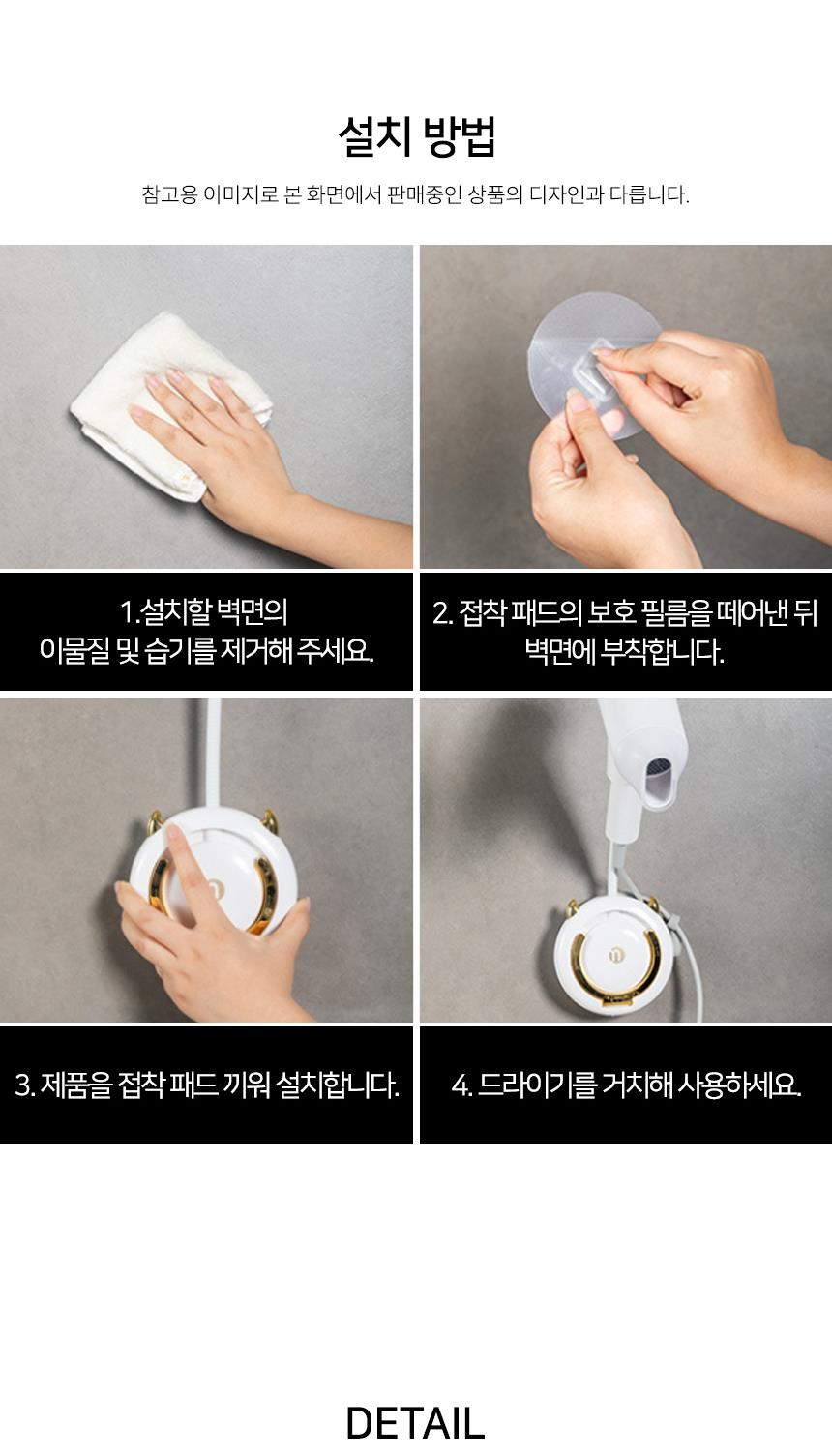 설치 방법

참고용 이미지로 본 화면에서 판매중인 상품의 디자인과 다릅니다.

1.설치할 벽면의
이물질 및 습기를 제거해 주세요.

2. 접착 패드의 보호 필름을 떼어낸 뒤
벽면에 부착합니다.

3. 제품을 접착 패드 끼워 설치합니다.

4. 드라이기를 거치해 사용하세요.

DETAIL