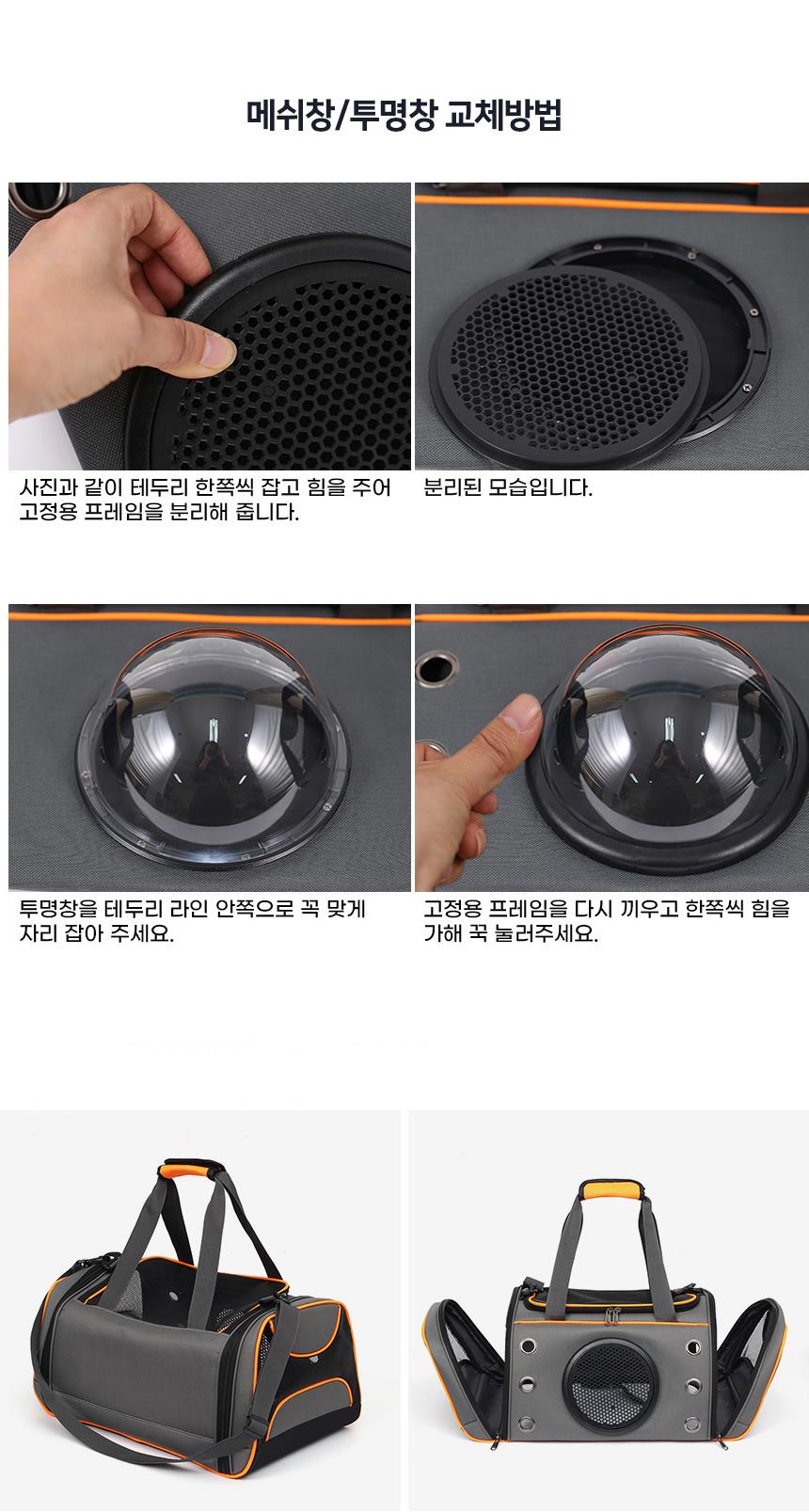 메쉬창/투명창 교체방법

사진과 같이 테두리 한쪽씩 잡고 힘을 주어 고정용 프레임을 분리해 줍니다.

분리된 모습입니다.

투명창을 테두리 라인 안쪽으로 꼭 맞게 자리 잡아 주세요.

고정용 프레임을 다시 끼우고 한쪽씩 힘을 가해 꾹 눌러주세요.