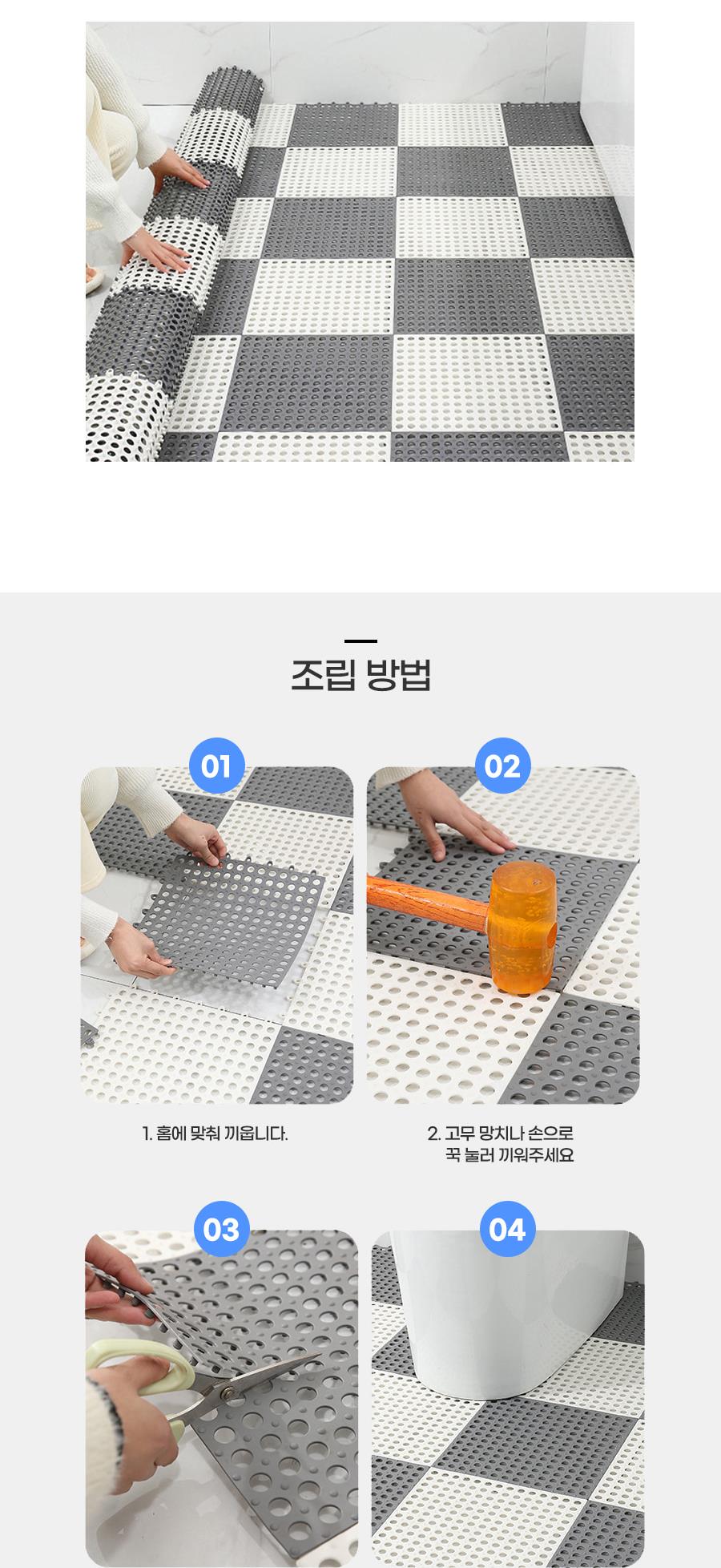 조립 방법

01

02

1. 홈에 맞춰 끼웁니다.

2. 고무 망치나 손으로 꾹 눌러 끼워주세요

03

04