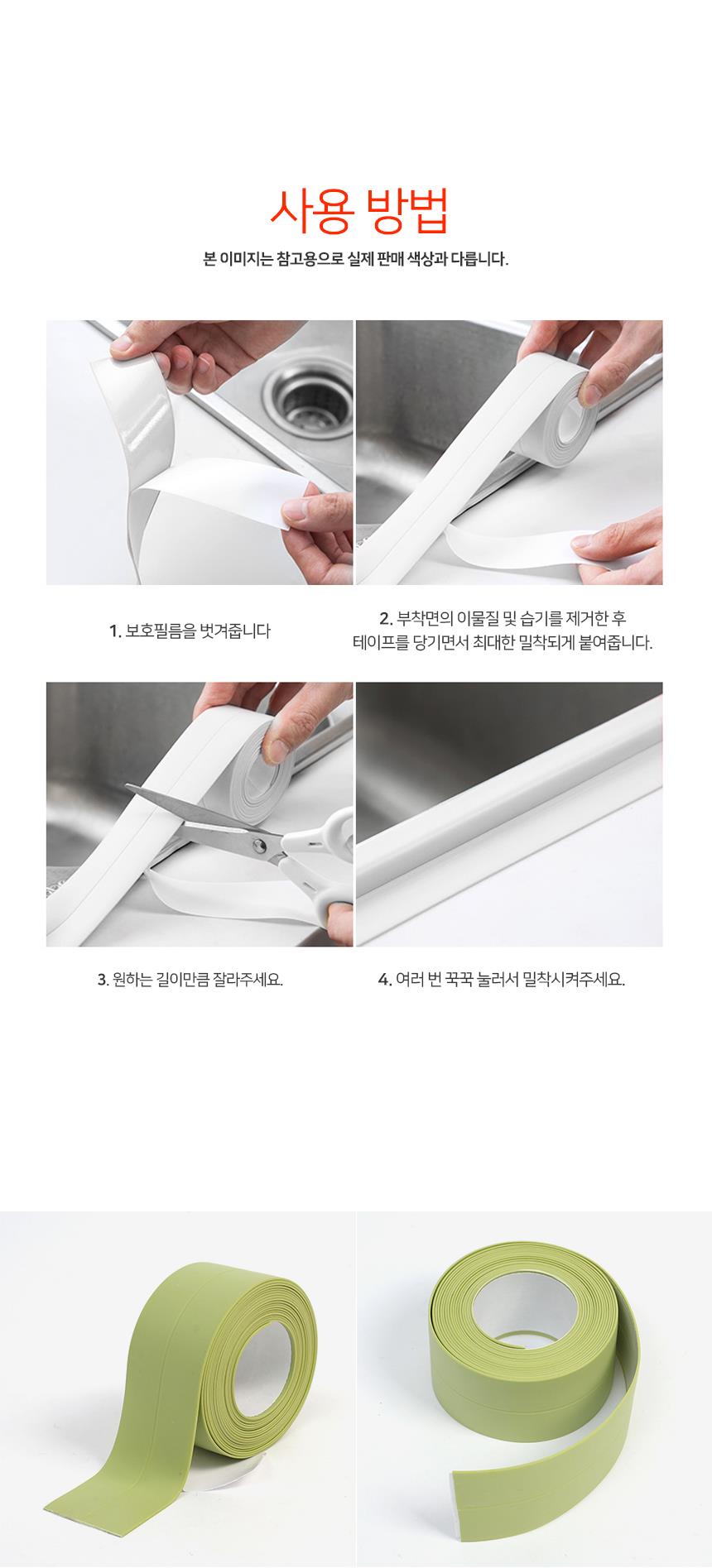 사용 방법

본 이미지는 참고용으로 실제 판매 색상과 다릅니다.

1. 보호필름을 벗겨줍니다

2. 부착면의 이물질 및 습기를 제거한 후 테이프를 당기면서 최대한 밀착되게 붙여줍니다.

3. 원하는 길이만큼 잘라주세요.

4. 여러 번 꾹꾹 눌러서 밀착시켜주세요.