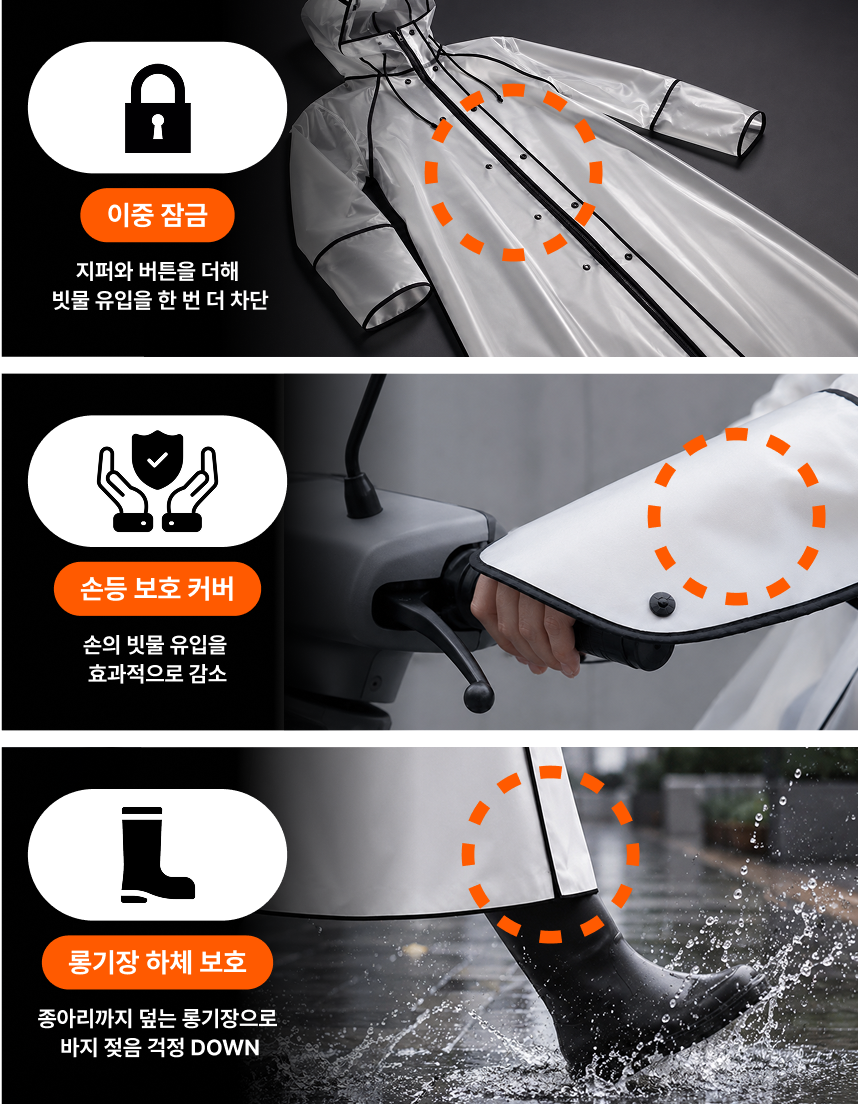 이중 잠금

지퍼와 버튼을 더해
빗물 유입을 한 번 더 차단

손등 보호 커버

손의 빗물 유입을
효과적으로 감소

롱기장 하체 보호

종아리까지 덮는 롱기장으로
바지 젖음 걱정 DOWN