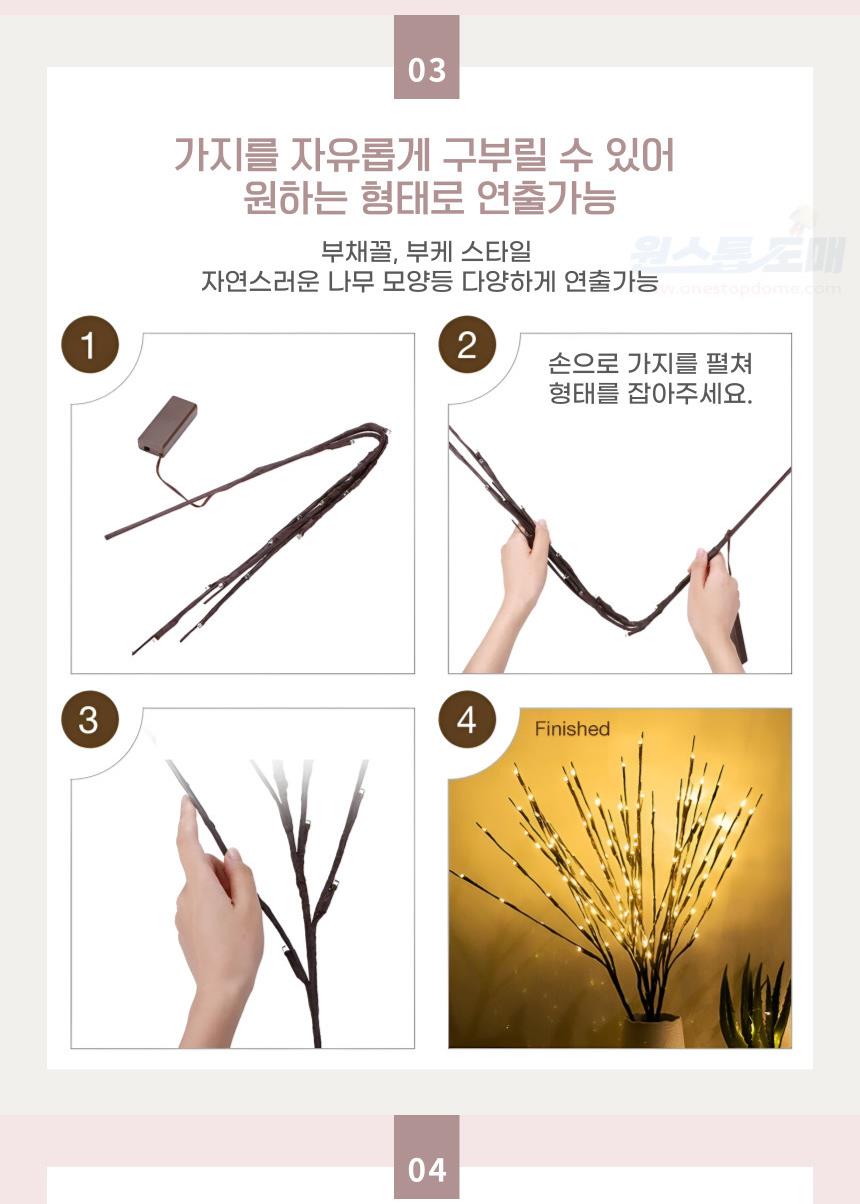 03

가지를 자유롭게 구부릴 수 있어
원하는 형태로 연출가능

부채꼴, 부케 스타일
자연스러운 나무 모양등 다양하게 연출가능

1

2

손으로 가지를 펼쳐
형태를 잡아주세요.

3

4

Finished

04

원스톱도매
www.onestopdome.com