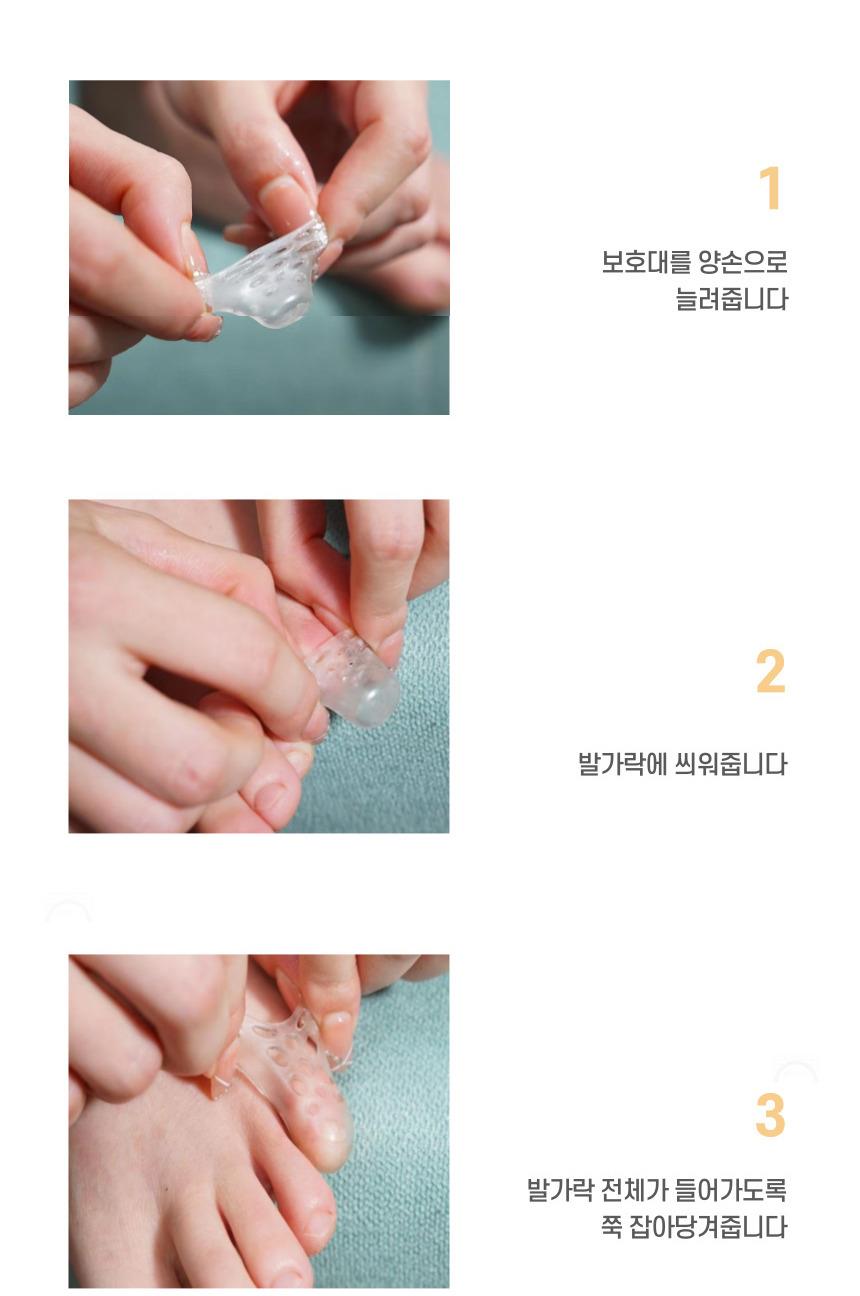 1

보호대를 양손으로
늘려줍니다

2

발가락에 씌워줍니다

3

발가락 전체가 들어가도록
쭉 잡아당겨줍니다