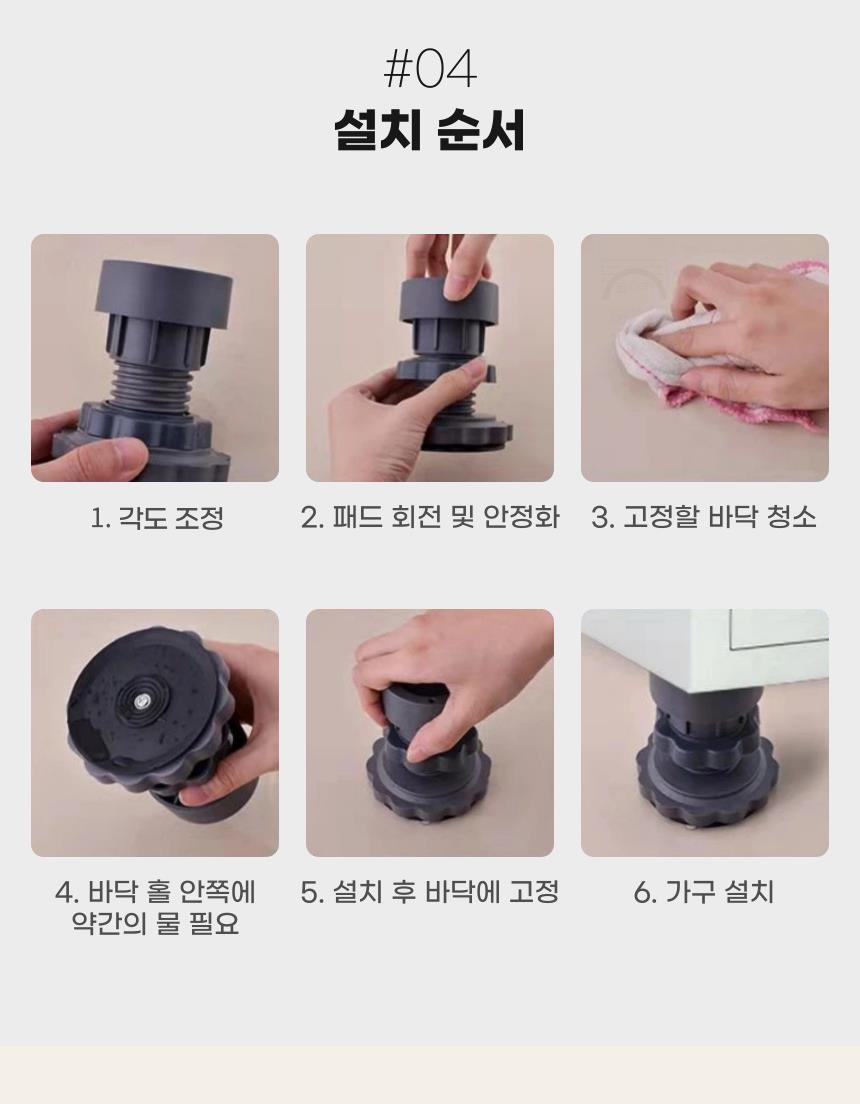 #04
설치 순서

1. 각도 조정

2. 패드 회전 및 안정화

3. 고정할 바닥 청소

4. 바닥 홀 안쪽에 약간의 물 필요

5. 설치 후 바닥에 고정

6. 가구 설치