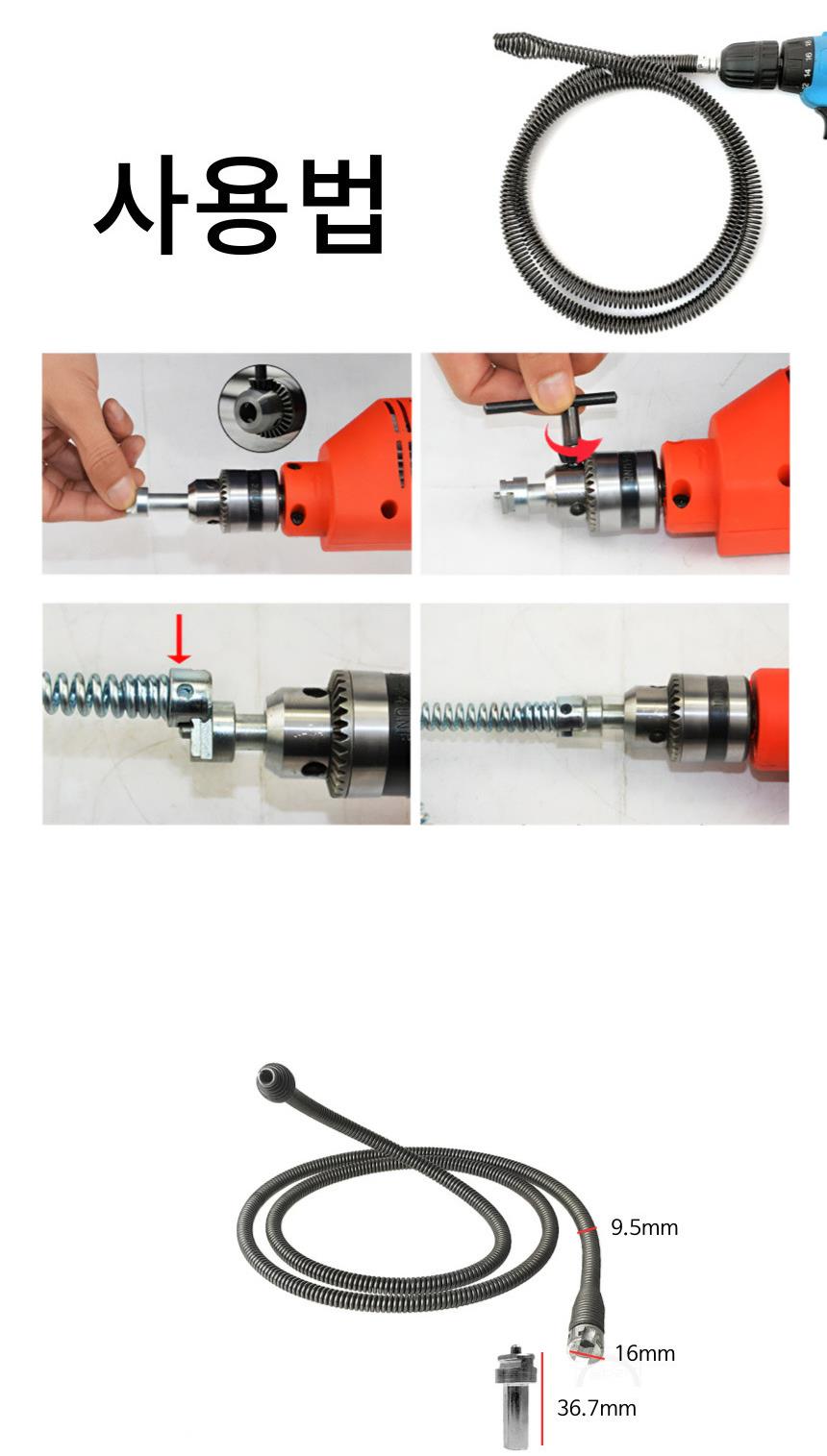 사용법

9.5mm

16mm

36.7mm