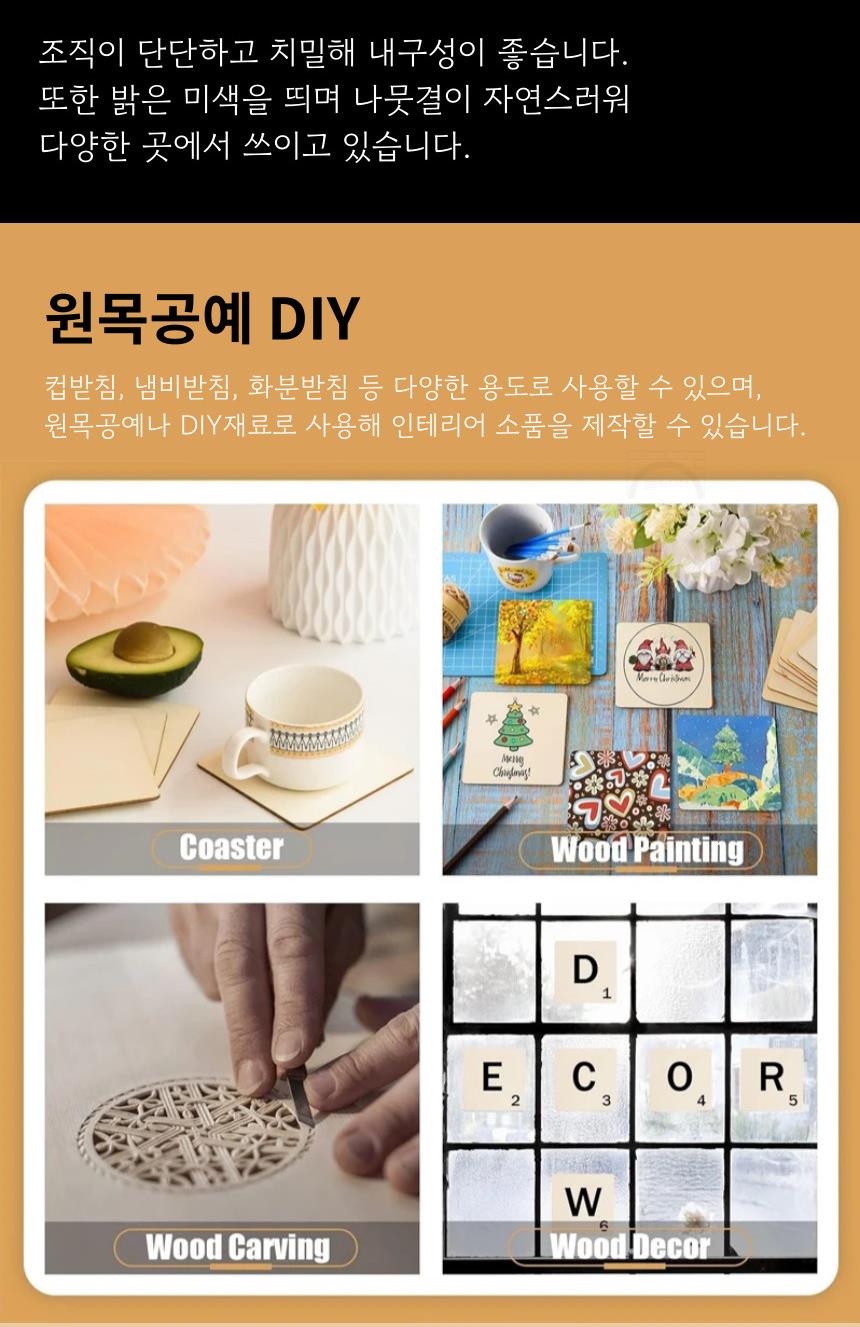 조직이 단단하고 치밀해 내구성이 좋습니다.
또한 밝은 미색을 띄며 나뭇결이 자연스러워
다양한 곳에서 쓰이고 있습니다.

원목공예 DIY

컵받침, 냄비받침, 화분받침 등 다양한 용도로 사용할 수 있으며,
원목공예나 DIY재료로 사용해 인테리어 소품을 제작할 수 있습니다.

Coaster

Merry Christmas

Merry Christmas!

Wood Painting

Wood Carving

D 1
E 2 C 3 O 4 R 5
W 6

Wood Decor