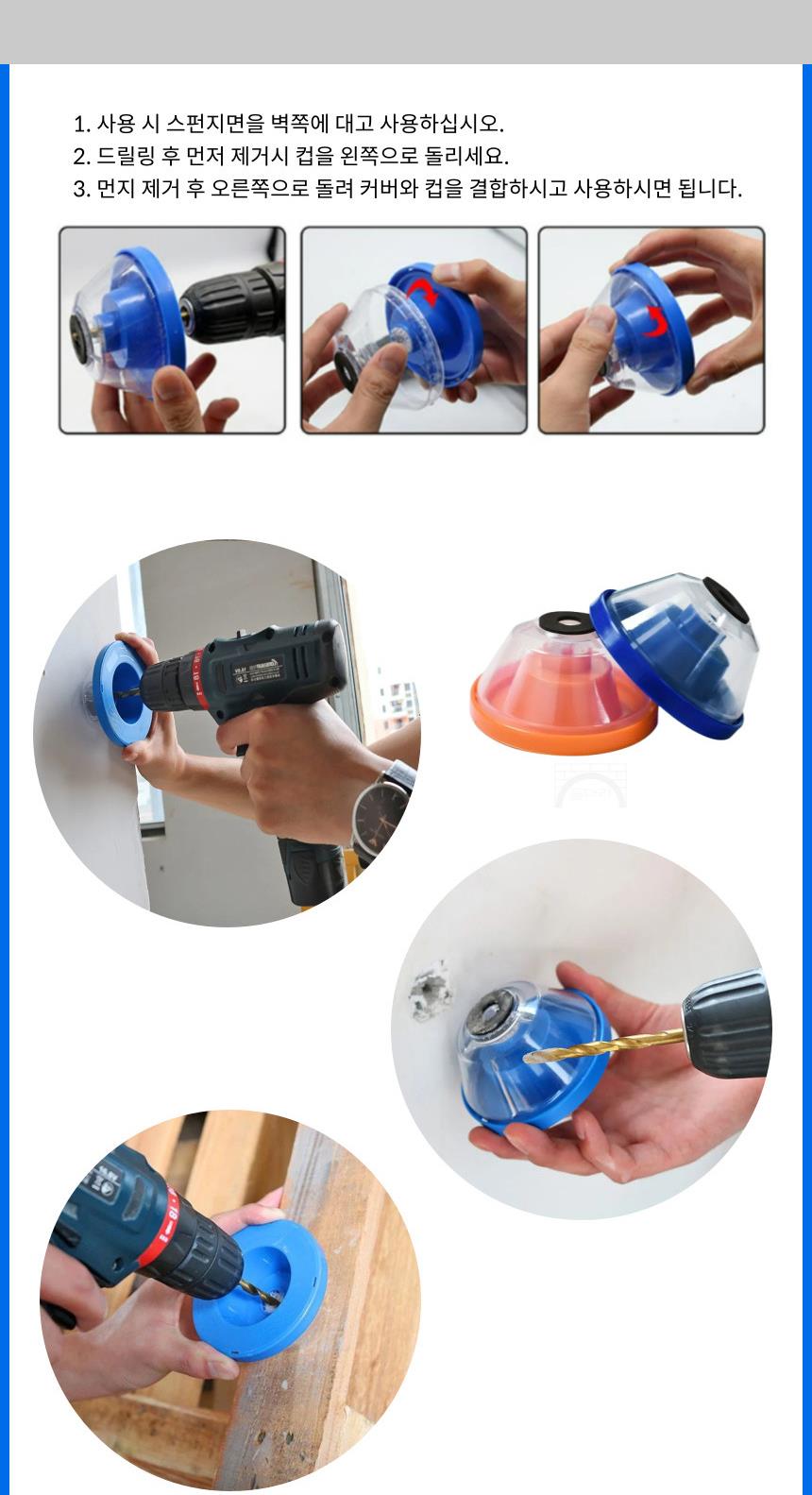 1. 사용 시 스펀지면을 벽쪽에 대고 사용하십시오.
2. 드릴링 후 먼저 제거시 컵을 왼쪽으로 돌리세요.
3. 먼지 제거 후 오른쪽으로 돌려 커버와 컵을 결합하시고 사용하시면 됩니다.