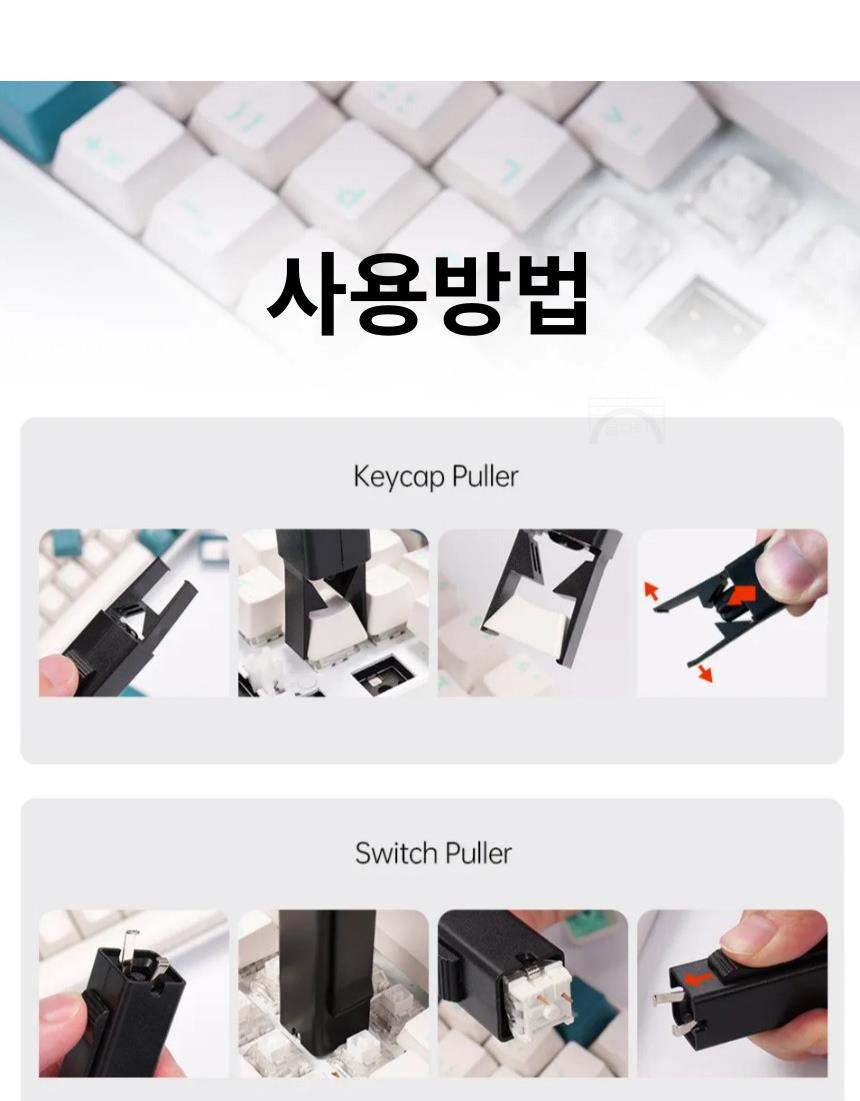 사용방법

Keycap Puller

Switch Puller