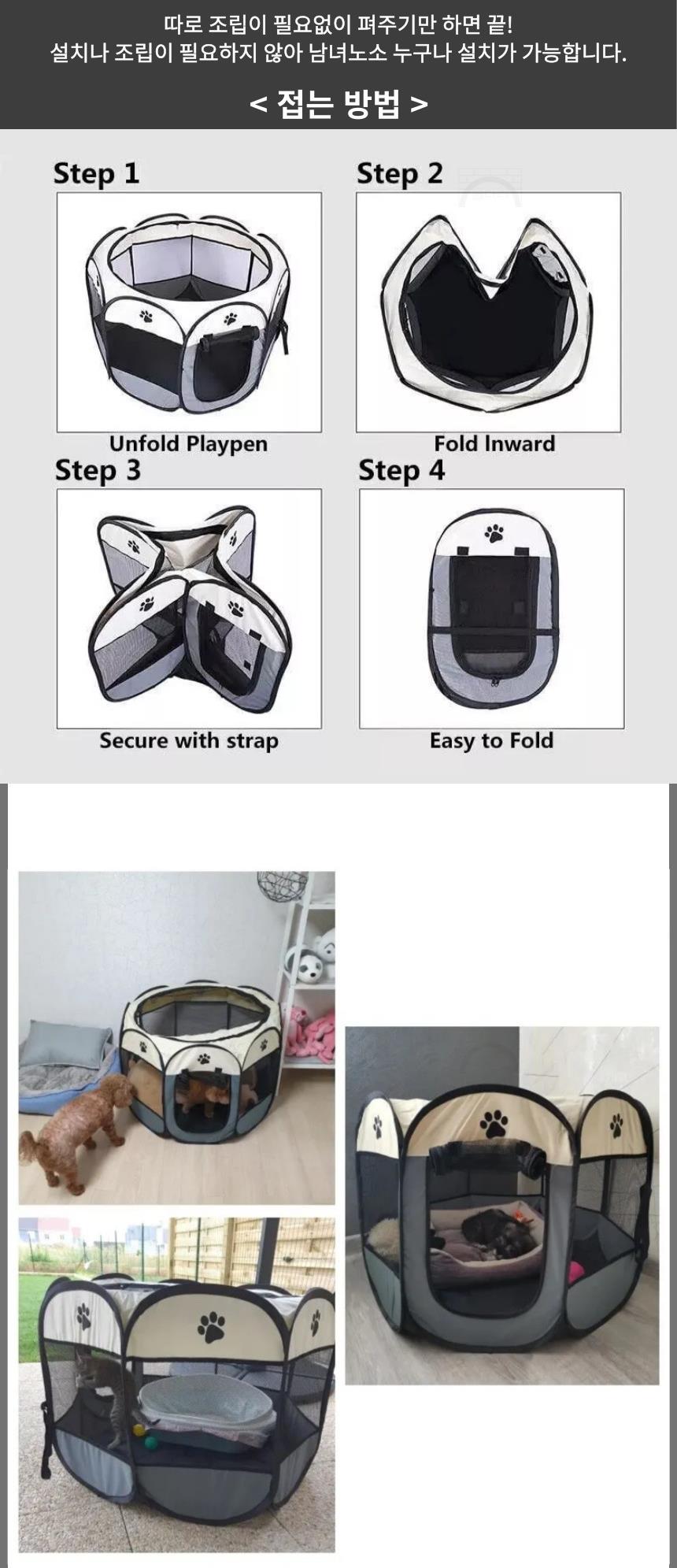 따로 조립이 필요없이 펴주기만 하면 끝!
설치나 조립이 필요하지 않아 남녀노소 누구나 설치가 가능합니다.

< 접는 방법 >

Step 1

Unfold Playpen

Step 2

Fold Inward

Step 3

Secure with strap

Step 4

Easy to Fold