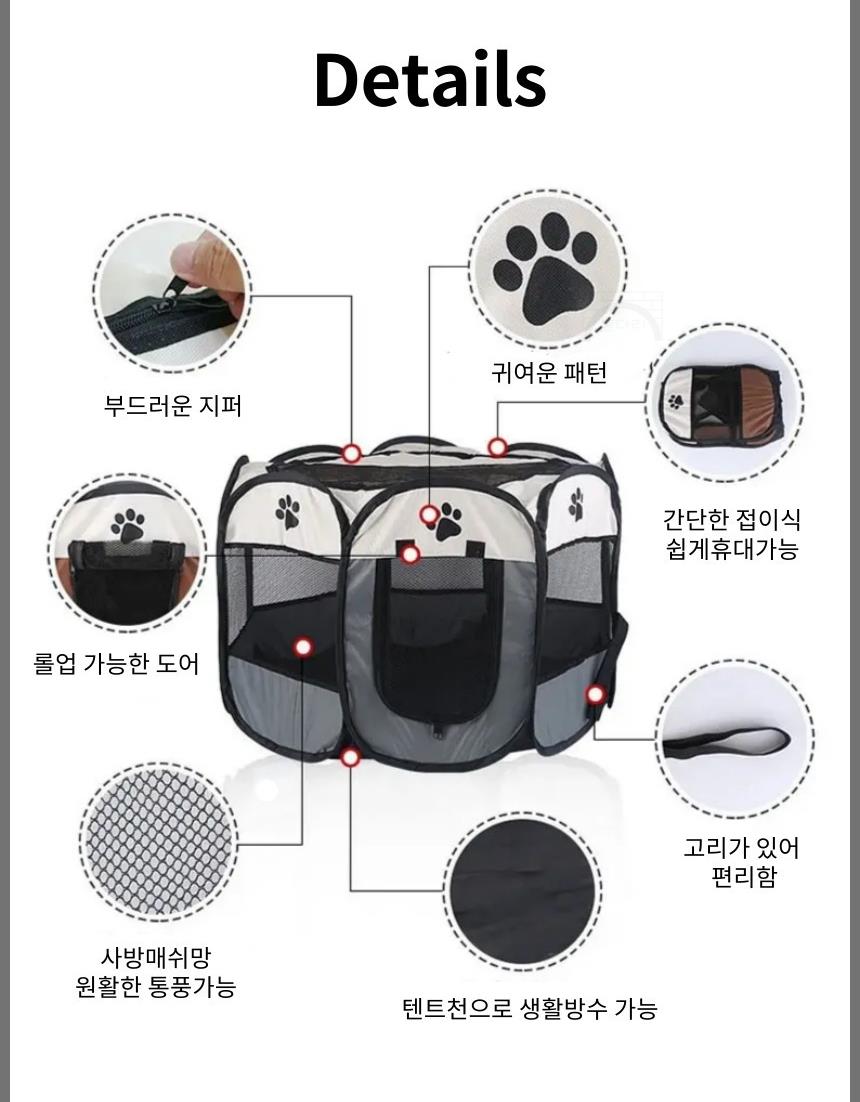 Details

부드러운 지퍼

귀여운 패턴

간단한 접이식
쉽게휴대가능

롤업 가능한 도어

고리가 있어
편리함

사방매쉬망
원활한 통풍가능

텐트천으로 생활방수 가능