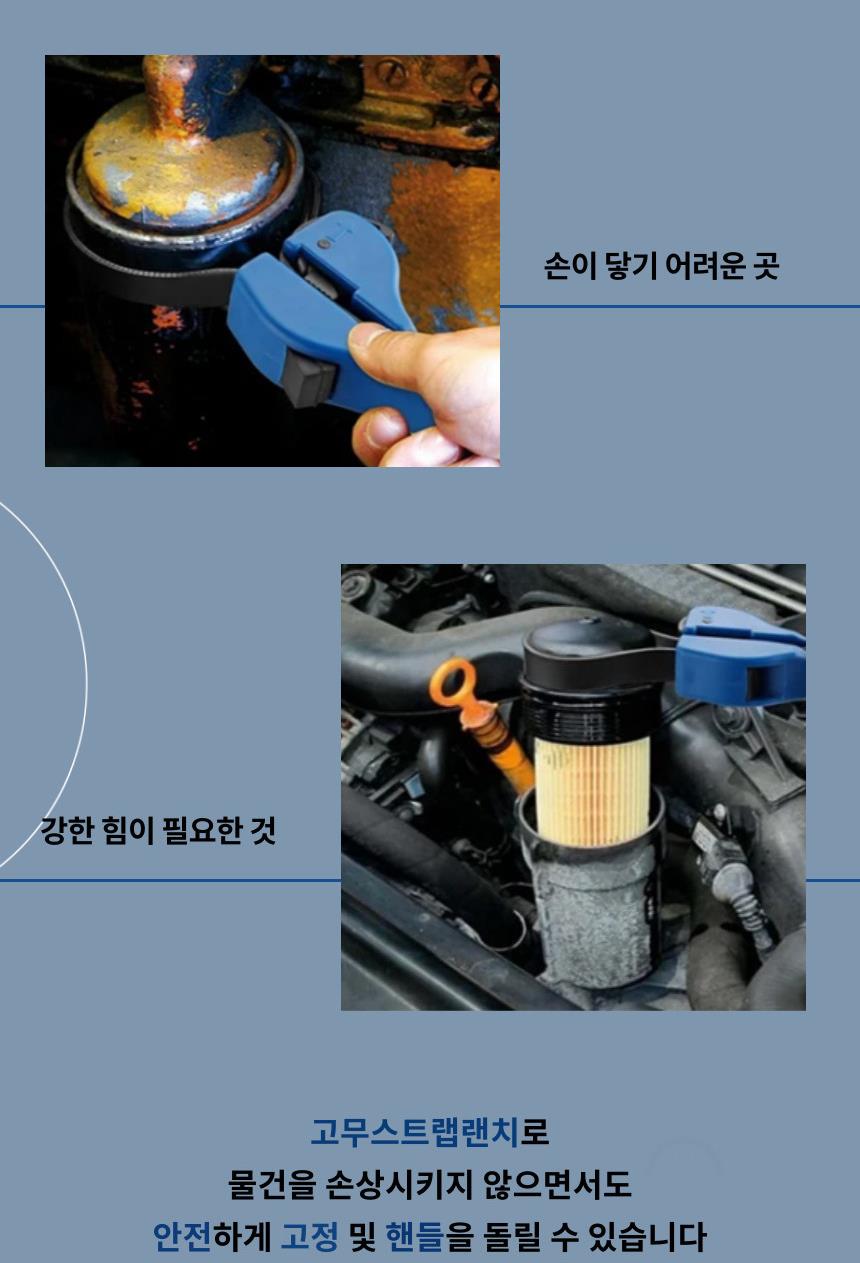 손이 닿기 어려운 곳

강한 힘이 필요한 것

고무스트랩랜치로
물건을 손상시키지 않으면서도
안전하게 고정 및 핸들을 돌릴 수 있습니다