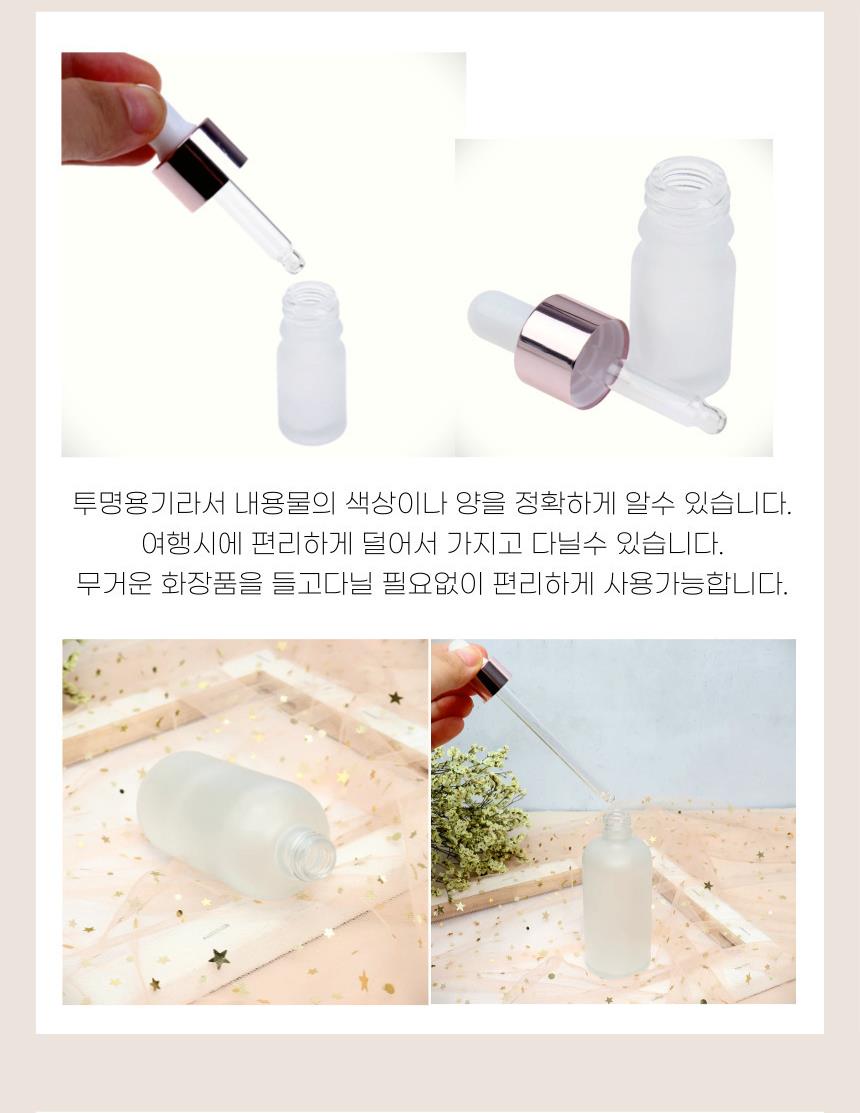 투명용기라서 내용물의 색상이나 양을 정확하게 알수 있습니다.
여행시에 편리하게 덜어서 가지고 다닐수 있습니다.
무거운 화장품을 들고다닐 필요없이 편리하게 사용가능합니다.