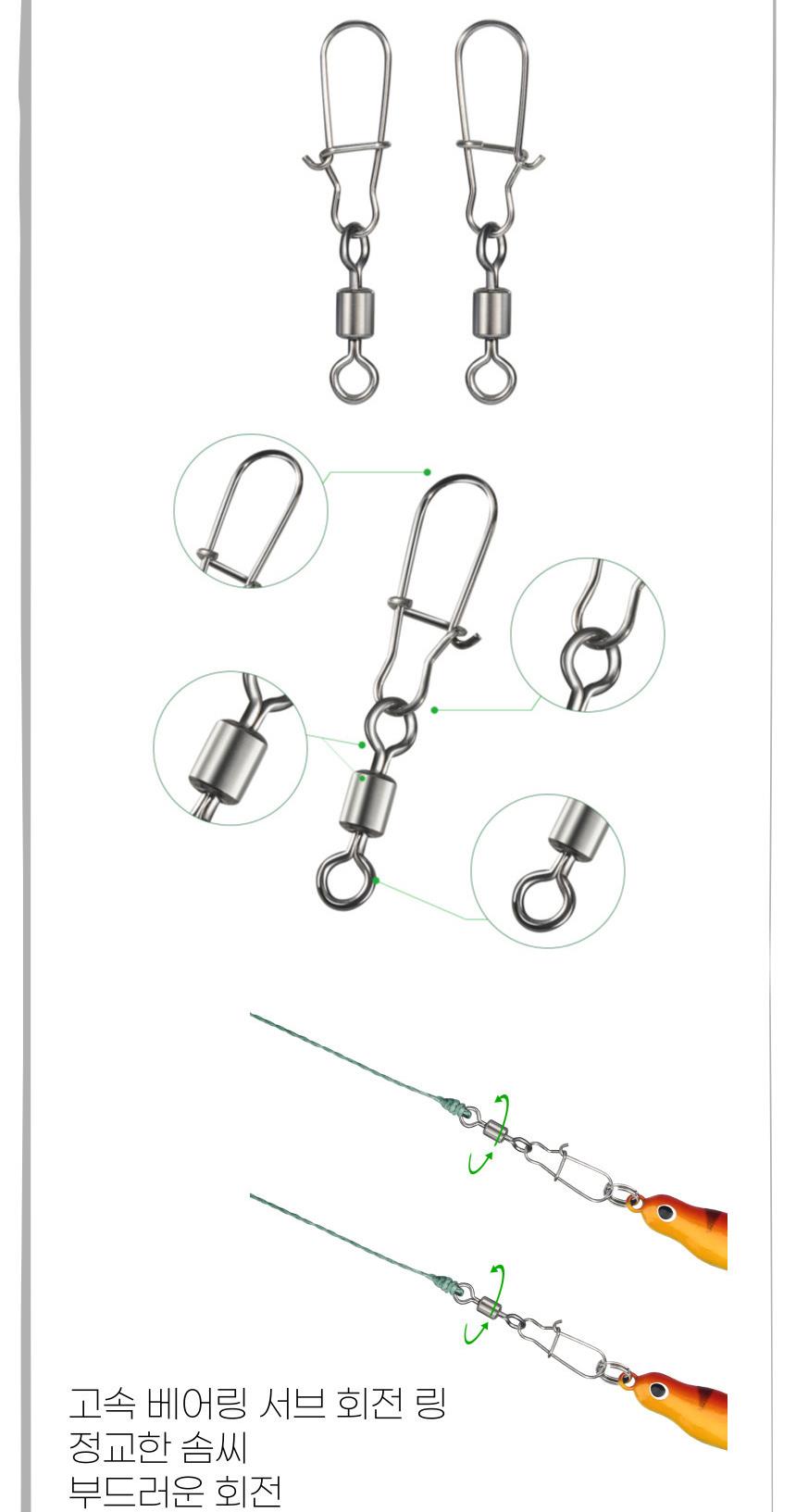 고속 베어링 서브 회전 링
정교한 솜씨
부드러운 회전