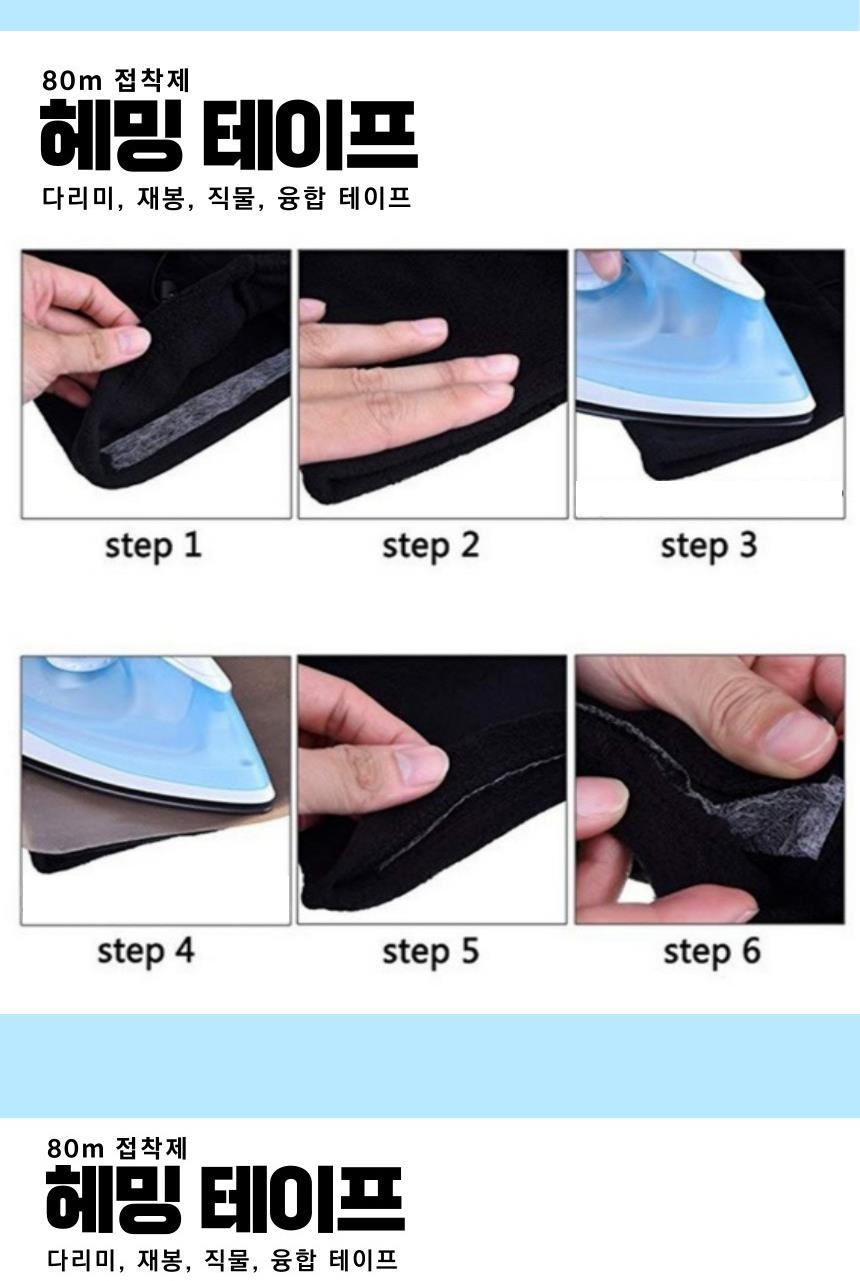 80m 접착제
헤밍 테이프
다리미, 재봉, 직물, 융합 테이프

step 1

step 2

step 3

step 4

step 5

step 6

80m 접착제
헤밍 테이프
다리미, 재봉, 직물, 융합 테이프