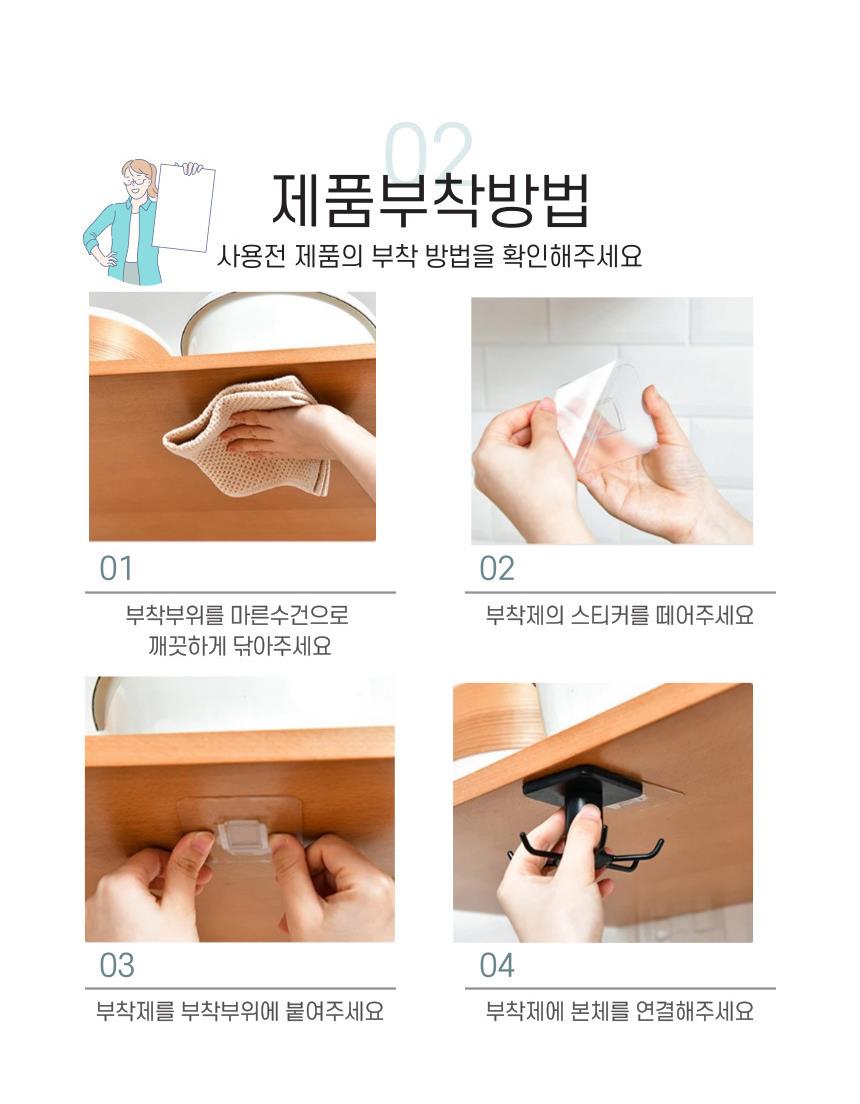 02
제품부착방법
사용전 제품의 부착 방법을 확인해주세요

01
부착부위를 마른수건으로 깨끗하게 닦아주세요

02
부착제의 스티커를 떼어주세요

03
부착제를 부착부위에 붙여주세요

04
부착제에 본체를 연결해주세요