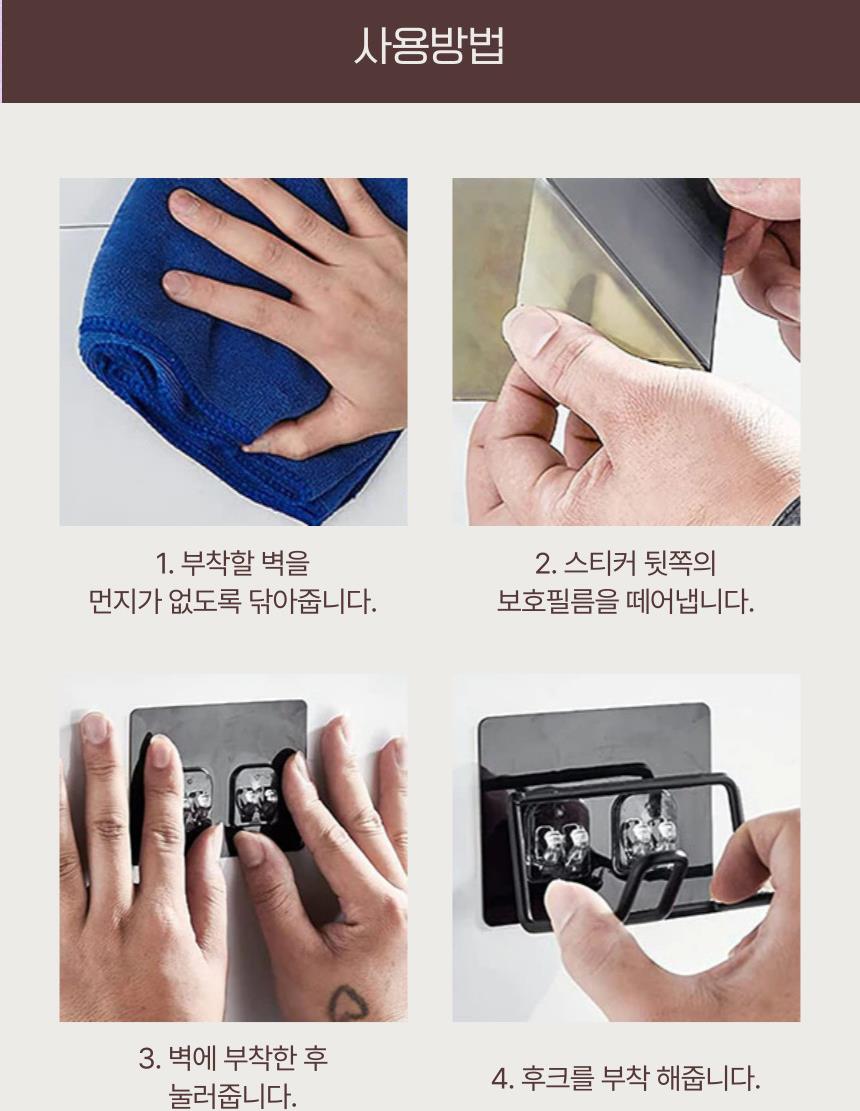 사용방법

1. 부착할 벽을
먼지가 없도록 닦아줍니다.

2. 스티커 뒷쪽의
보호필름을 떼어냅니다.

3. 벽에 부착한 후
눌러줍니다.

4. 후크를 부착 해줍니다.