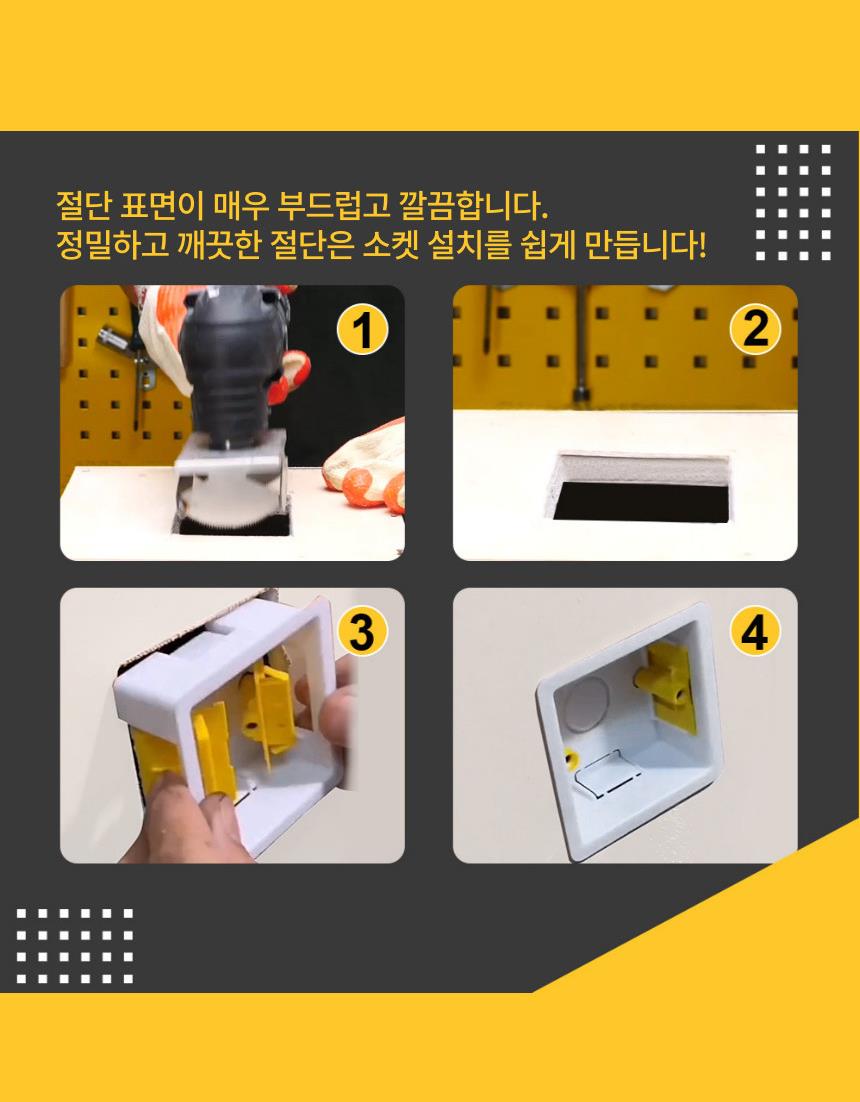 절단 표면이 매우 부드럽고 깔끔합니다.
정밀하고 깨끗한 절단은 소켓 설치를 쉽게 만듭니다!

1

2

3

4