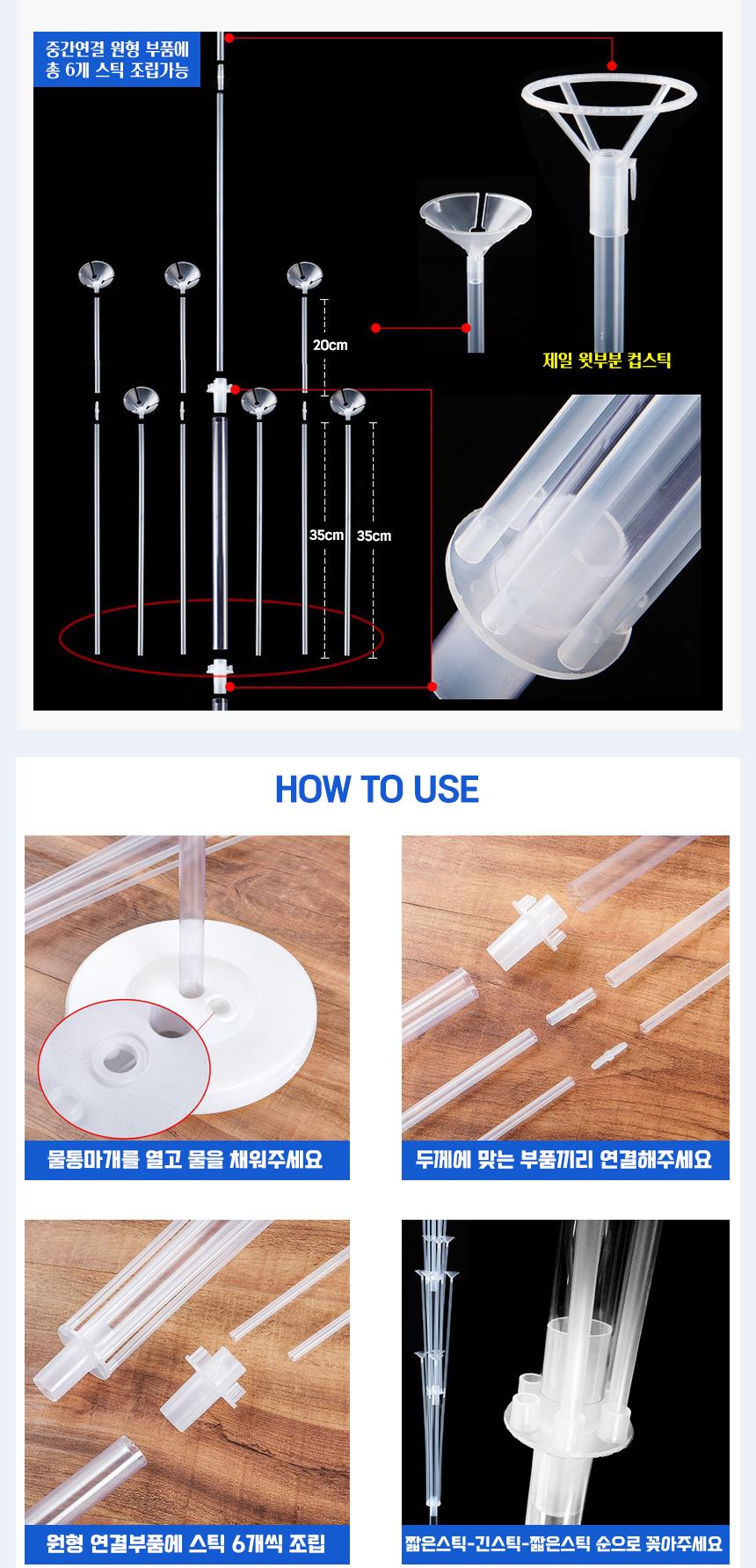 중간연결 원형 부품에 총 6개 스틱 조립가능

20cm

35cm 35cm

제일 윗부분 컵스틱

HOW TO USE

물통마개를 열고 물을 채워주세요

두께에 맞는 부품끼리 연결해주세요

원형 연결부품에 스틱 6개씩 조립

짧은스틱-긴스틱-짧은스틱 순으로 꽂아주세요