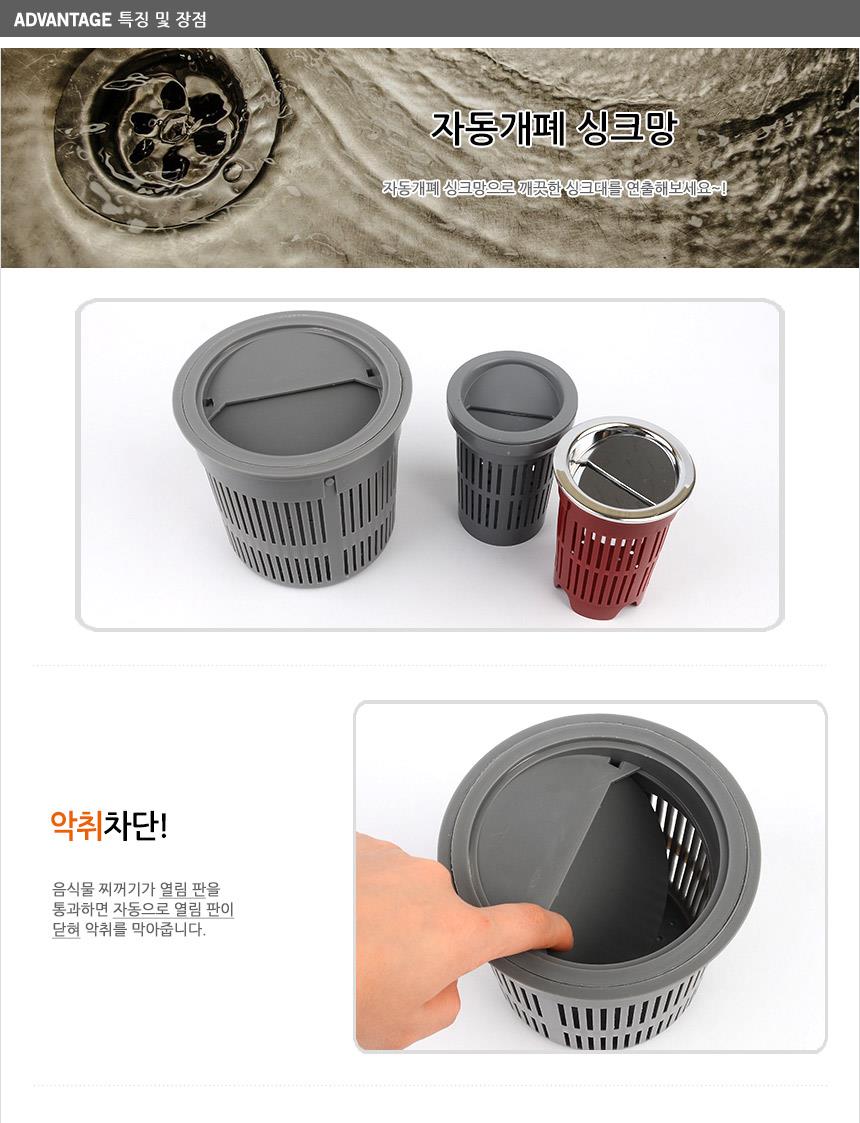 ADVANTAGE 특징 및 장점

자동개폐 싱크망

자동개폐 싱크망으로 깨끗한 싱크대를 연출해보세요~!

악취차단!

음식물 찌꺼기가 열림 판을 통과하면 자동으로 열림 판이 닫혀 악취를 막아줍니다.